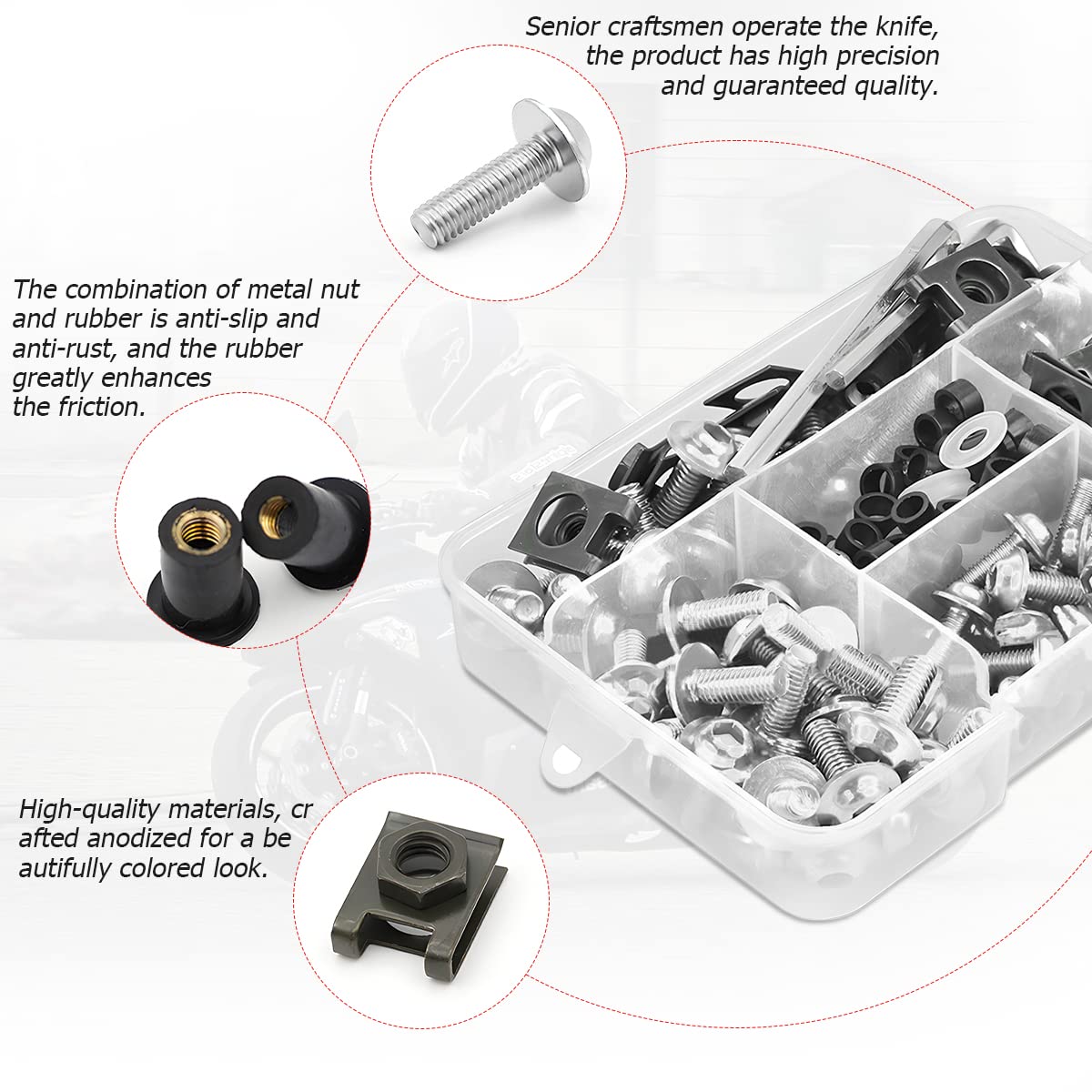 Senior craftsmen operate the knife, the product has high precision and guaranteed quality.

The combination of metal nut and rubber is anti-slip and anti-rust, and the rubber greatly enhances the friction.

High-quality materials, cr afted anodized for a be autifully colored look.