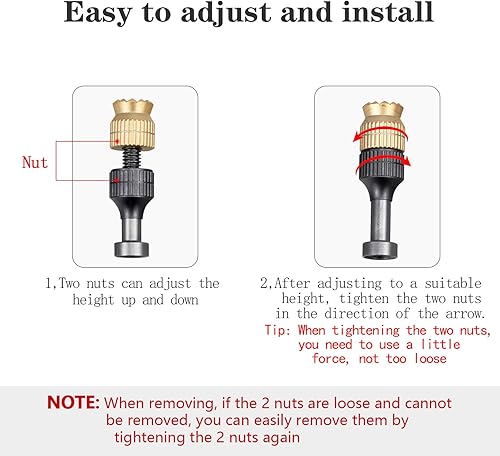 Easy to adjust and install

Nut

1,Two nuts can adjust the height up and down

2,After adjusting to a suitable height, tighten the two nuts in the direction of the arrow.

Tip: When tightening the two nuts, you need to use a little force, not too loose

NOTE: When removing, if the 2 nuts are loose and cannot be removed, you can easily remove them by tightening the 2 nuts again