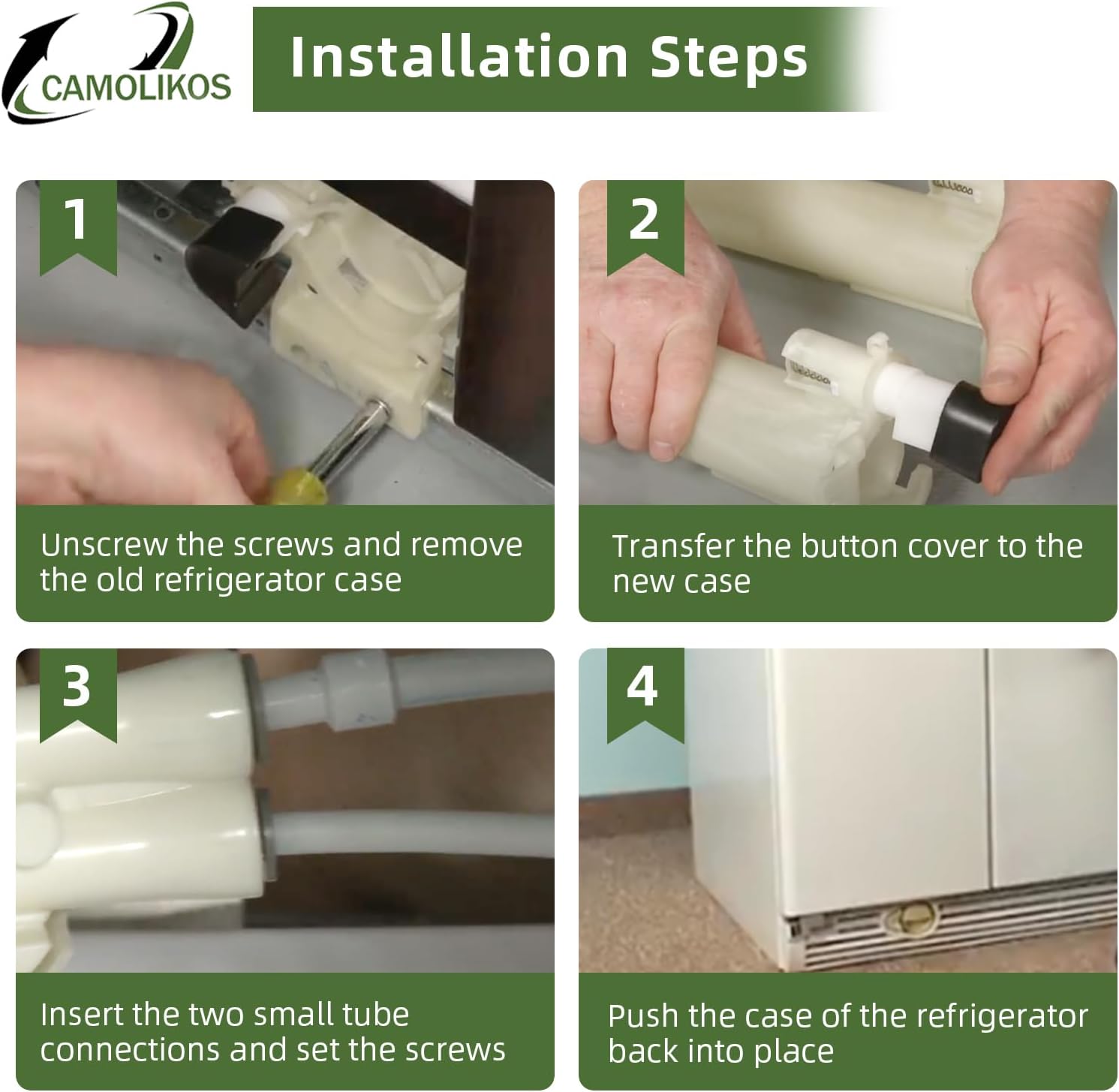 CAMOLIKOS

Installation Steps

1

Unscrew the screws and remove the old refrigerator case

2

Transfer the button cover to the new case

3

Insert the two small tube connections and set the screws

4

Push the case of the refrigerator back into place