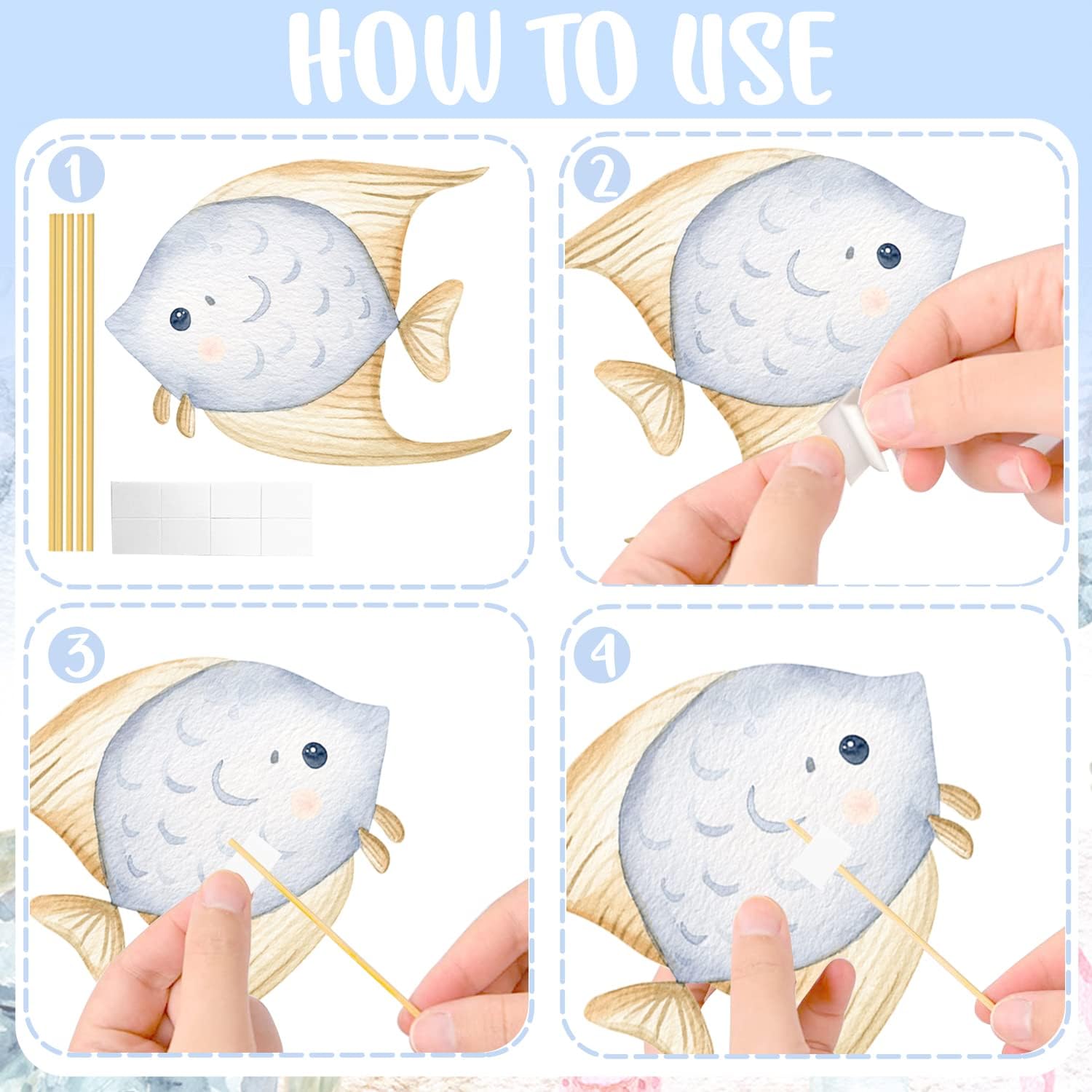 HOW TO USE

1

2

3

4