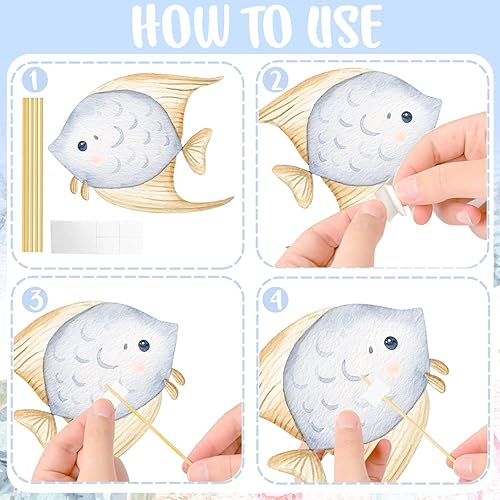 HOW TO USE

1

2

3

4