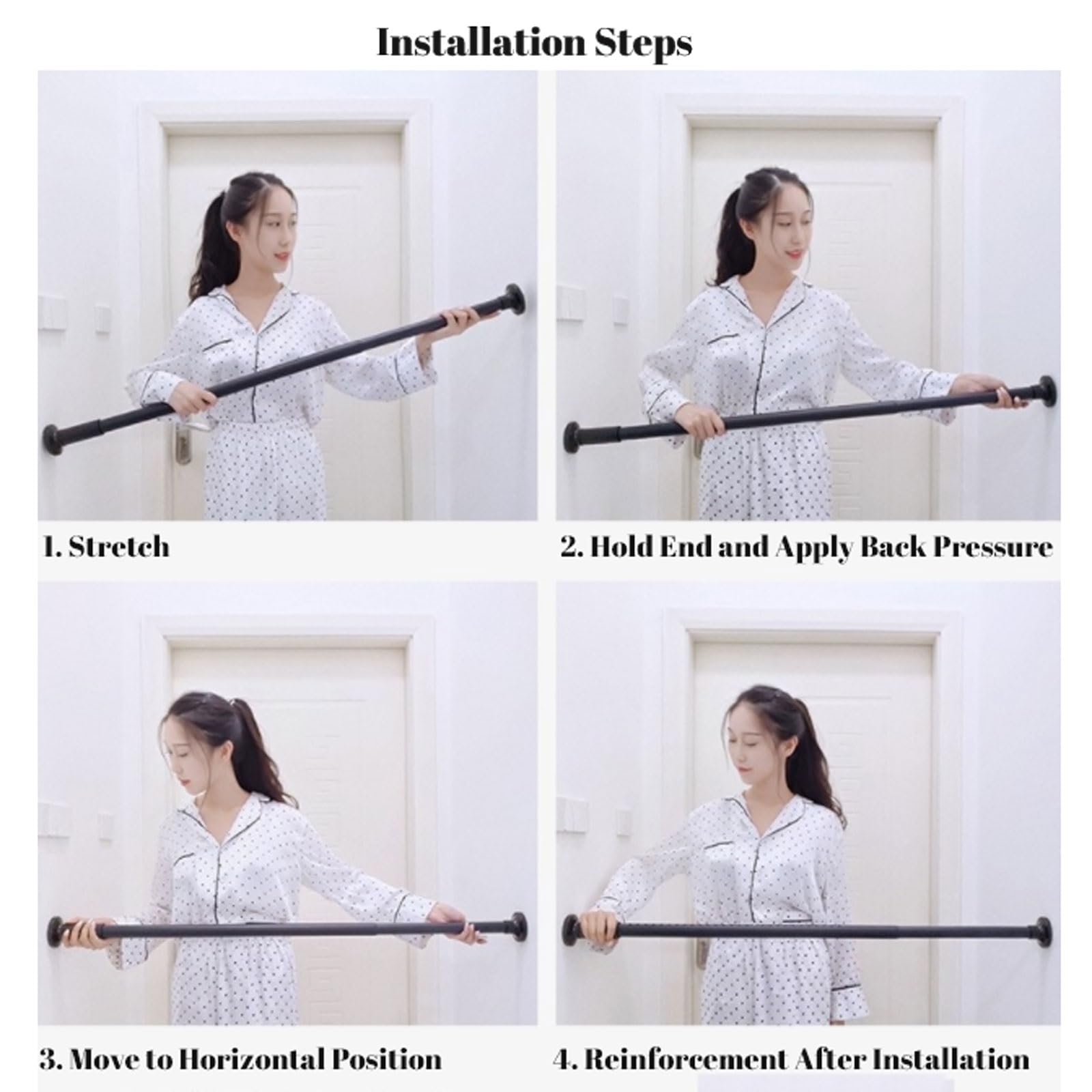 Installation Steps

1. Stretch

2. Hold End and Apply Back Pressure

3. Move to Horizontal Position

4. Reinforcement After Installation