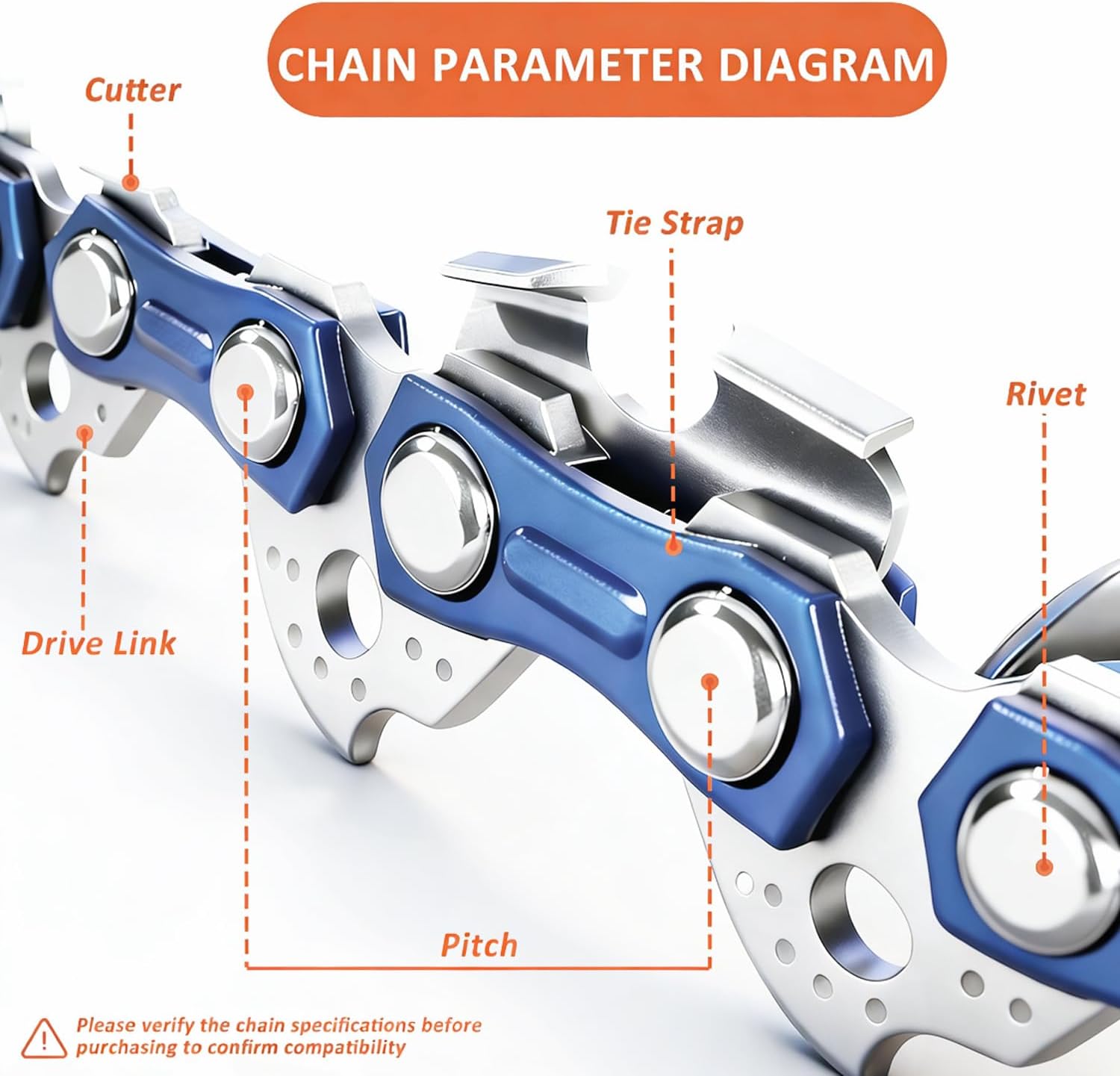 CHAIN PARAMETER DIAGRAM

Cutter

Tie Strap

Rivet

Drive Link

Pitch

Please verify the chain specifications before purchasing to confirm compatibility