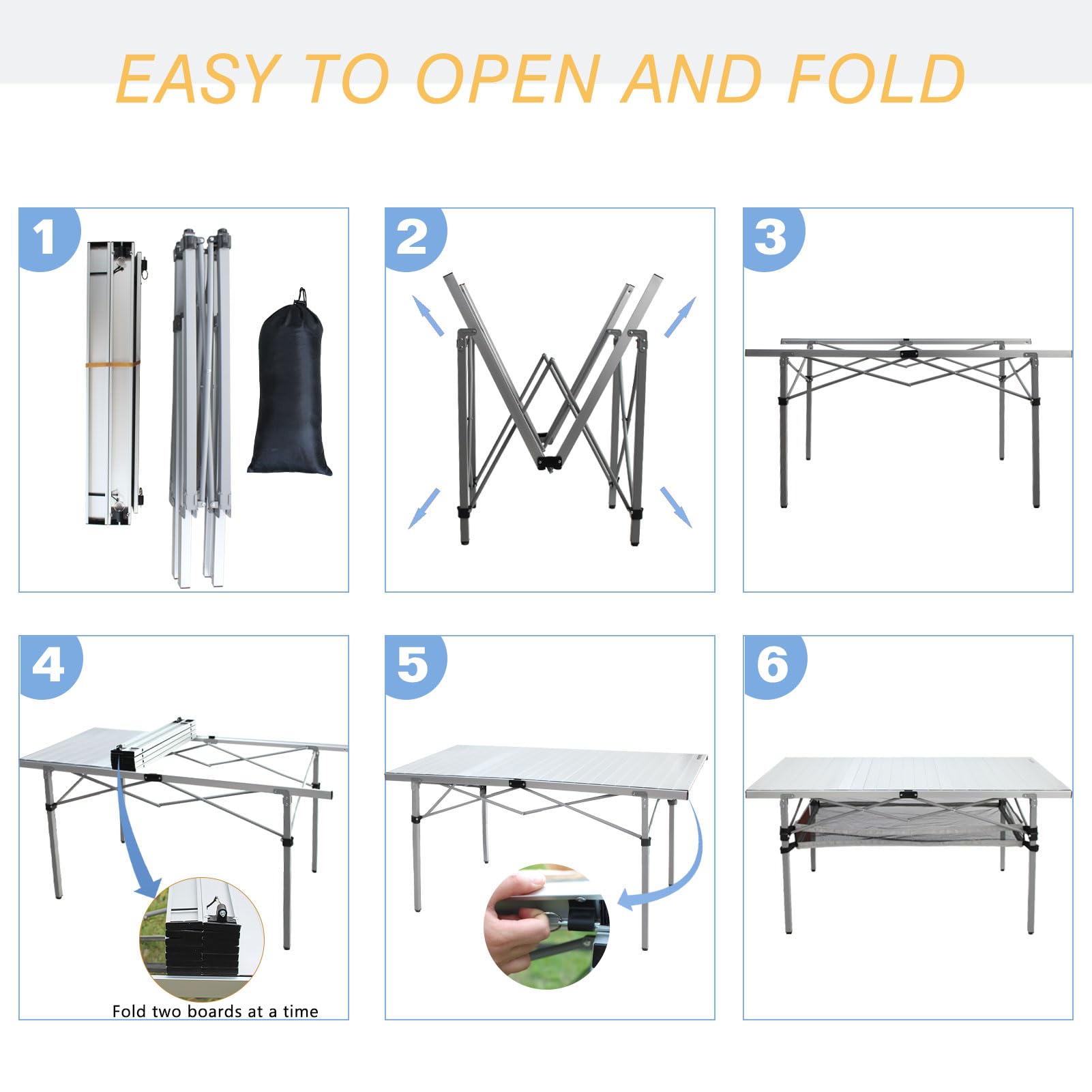 EASY TO OPEN AND FOLD

1

2

3

4

Fold two boards at a time

5

6