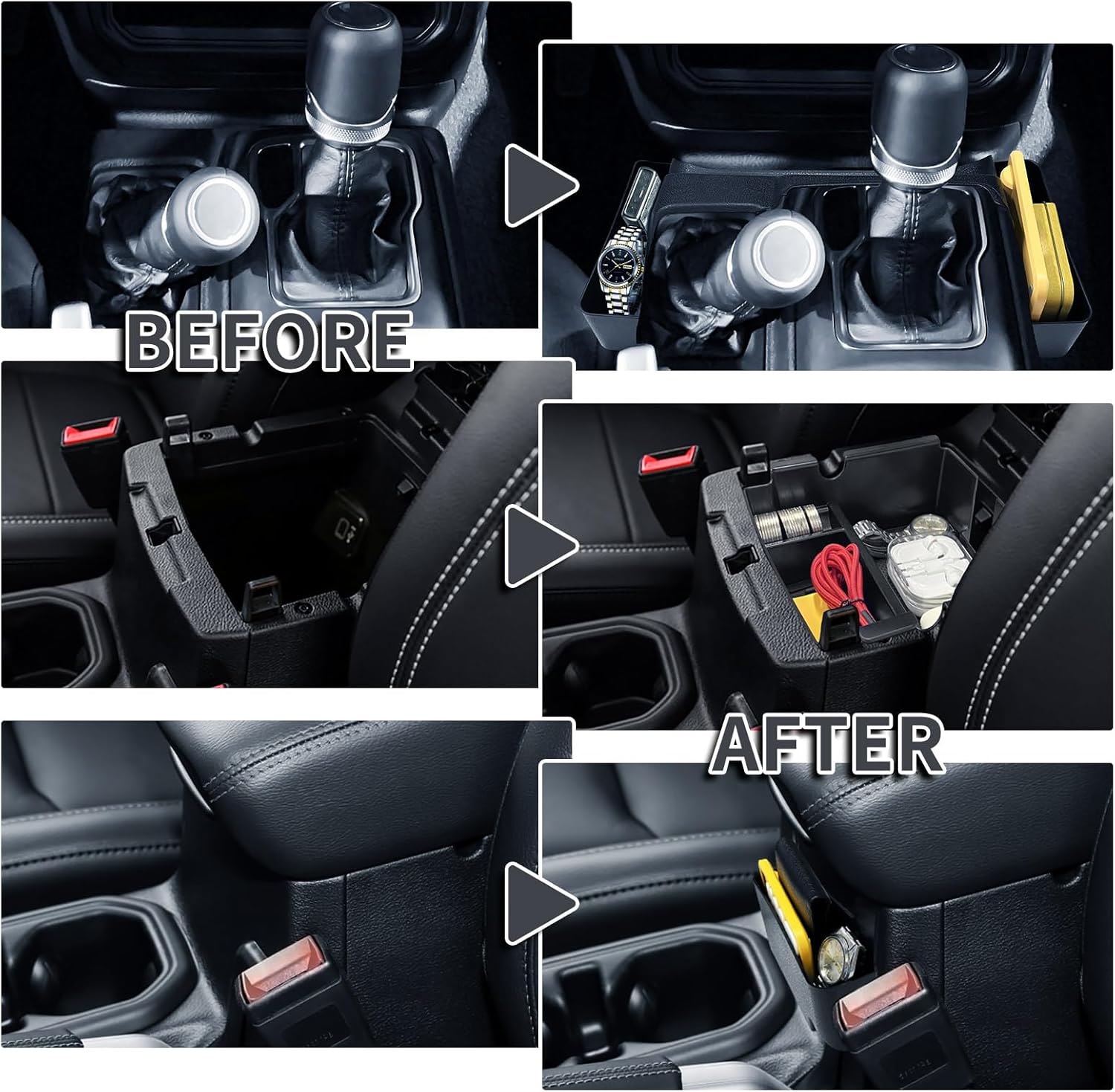 BEFORE

AFTER