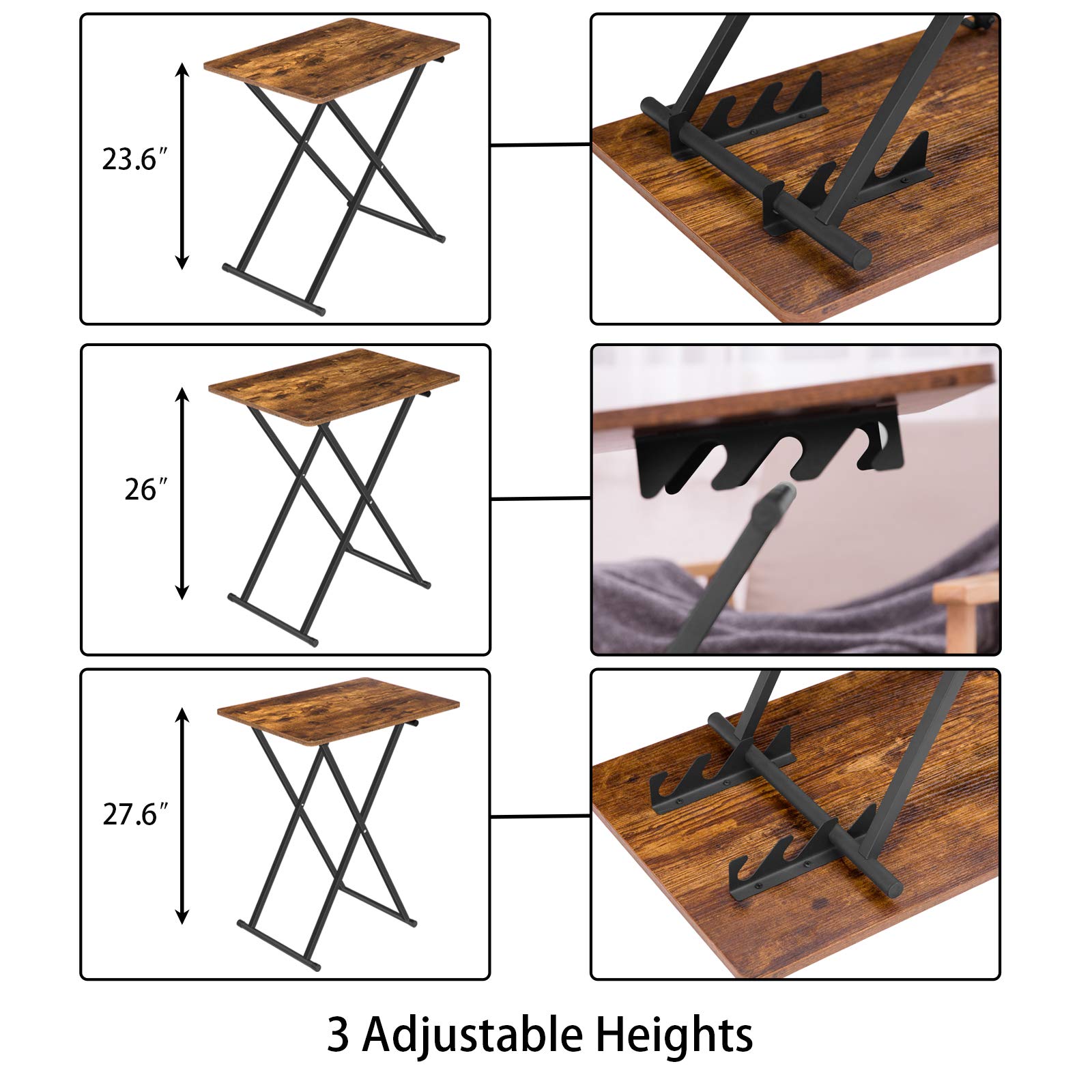 23.6″

26″

27.6″

3 Adjustable Heights