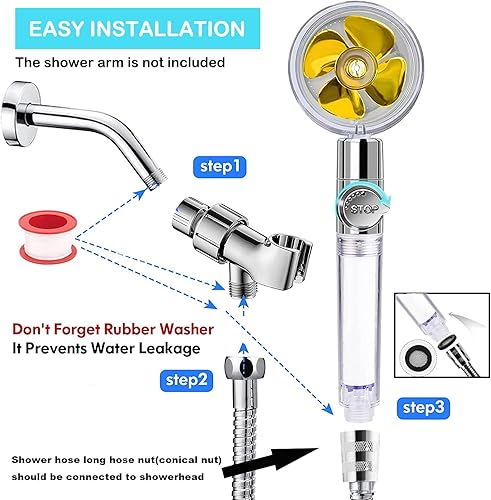 EASY INSTALLATION

The shower arm is not included

step1

STOP

Don't Forget Rubber Washer
It Prevents Water Leakage

step2

step3

Shower hose long hose nut(conical nut) should be connected to showerhead