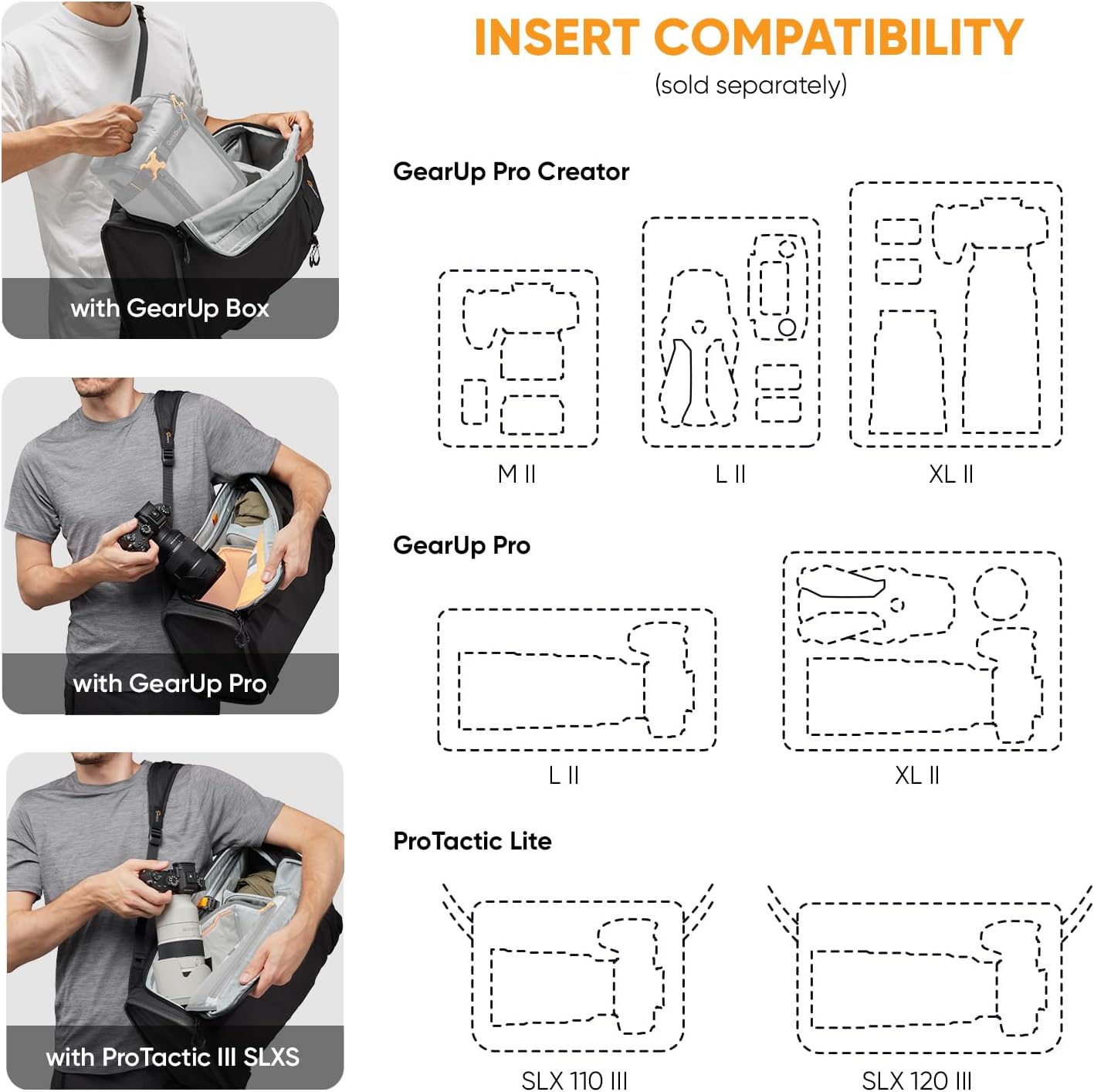 with GearUp Box

with GearUp Pro

with ProTactic III SLXS

INSERT COMPATIBILITY
(sold separately)

GearUp Pro Creator

M II

L II

XL II

GearUp Pro

L II

XL II

ProTactic Lite

SLX 110 III

SLX 120 III