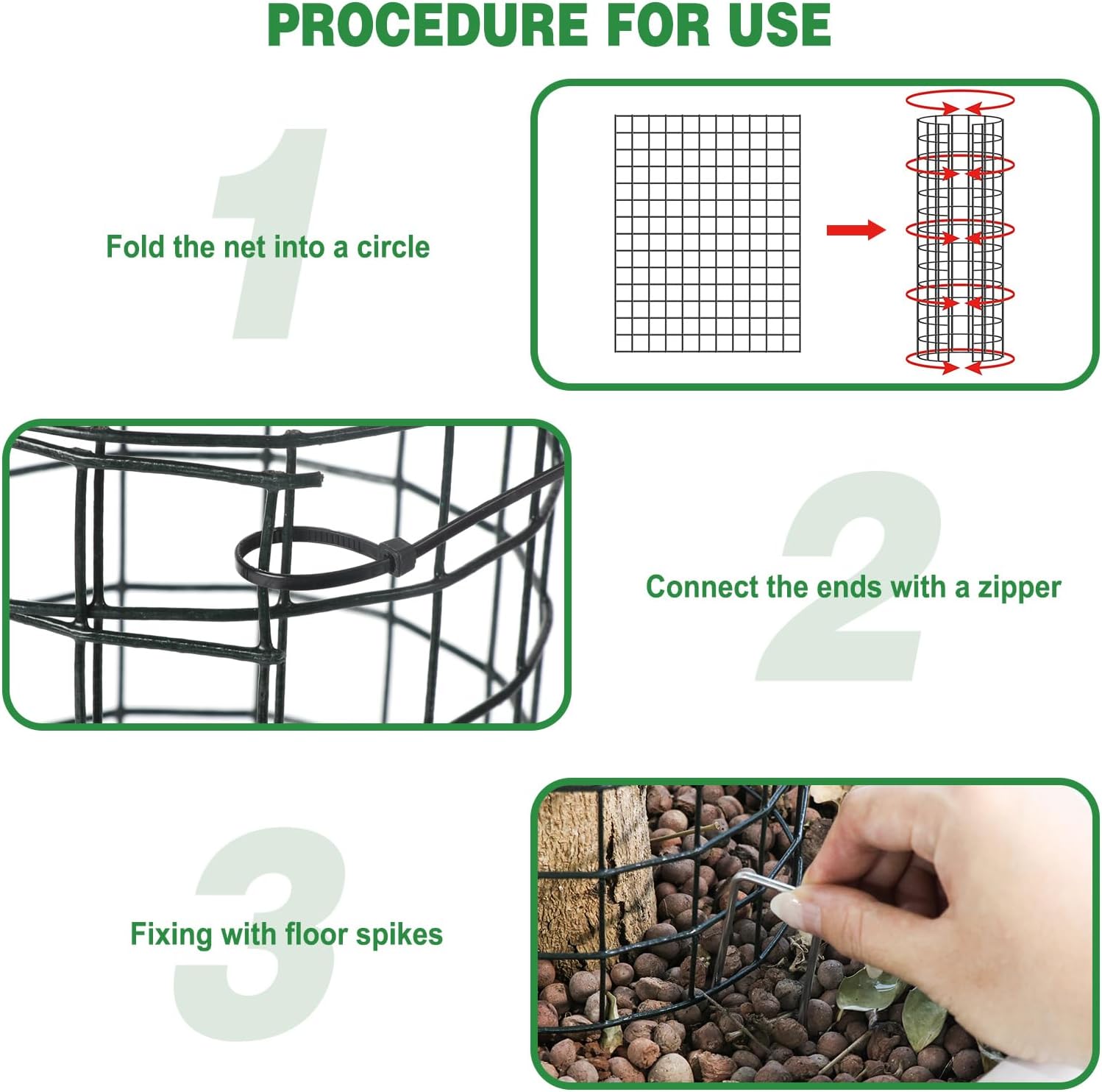 PROCEDURE FOR USE

1

Fold the net into a circle

2

Connect the ends with a zipper

3

Fixing with floor spikes