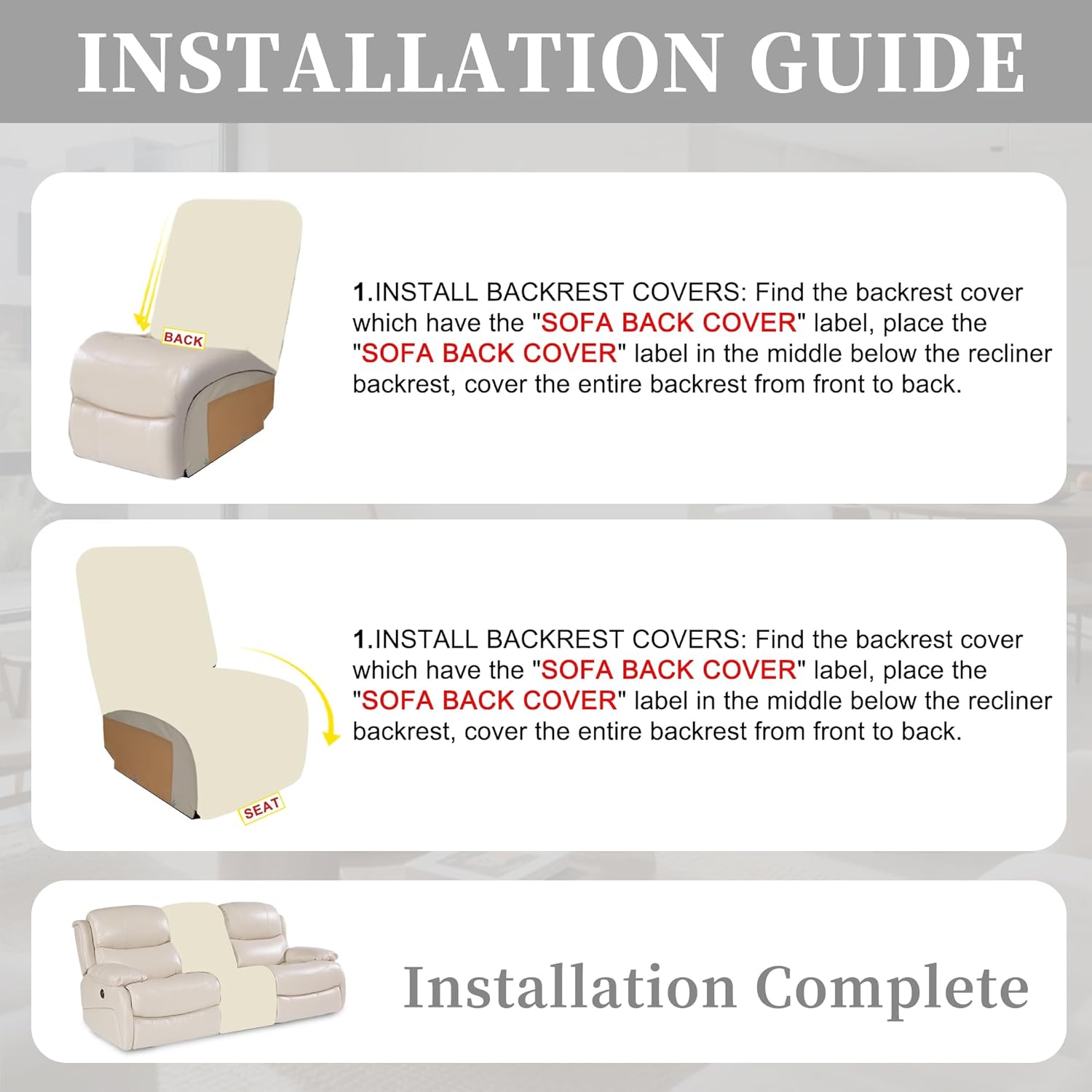 INSTALLATION GUIDE

BACK

1.INSTALL BACKREST COVERS: Find the backrest cover which have the "SOFA BACK COVER" label, place the "SOFA BACK COVER" label in the middle below the recliner backrest, cover the entire backrest from front to back.

SEAT

1.INSTALL BACKREST COVERS: Find the backrest cover which have the "SOFA BACK COVER" label, place the "SOFA BACK COVER" label in the middle below the recliner backrest, cover the entire backrest from front to back.

Installation Complete