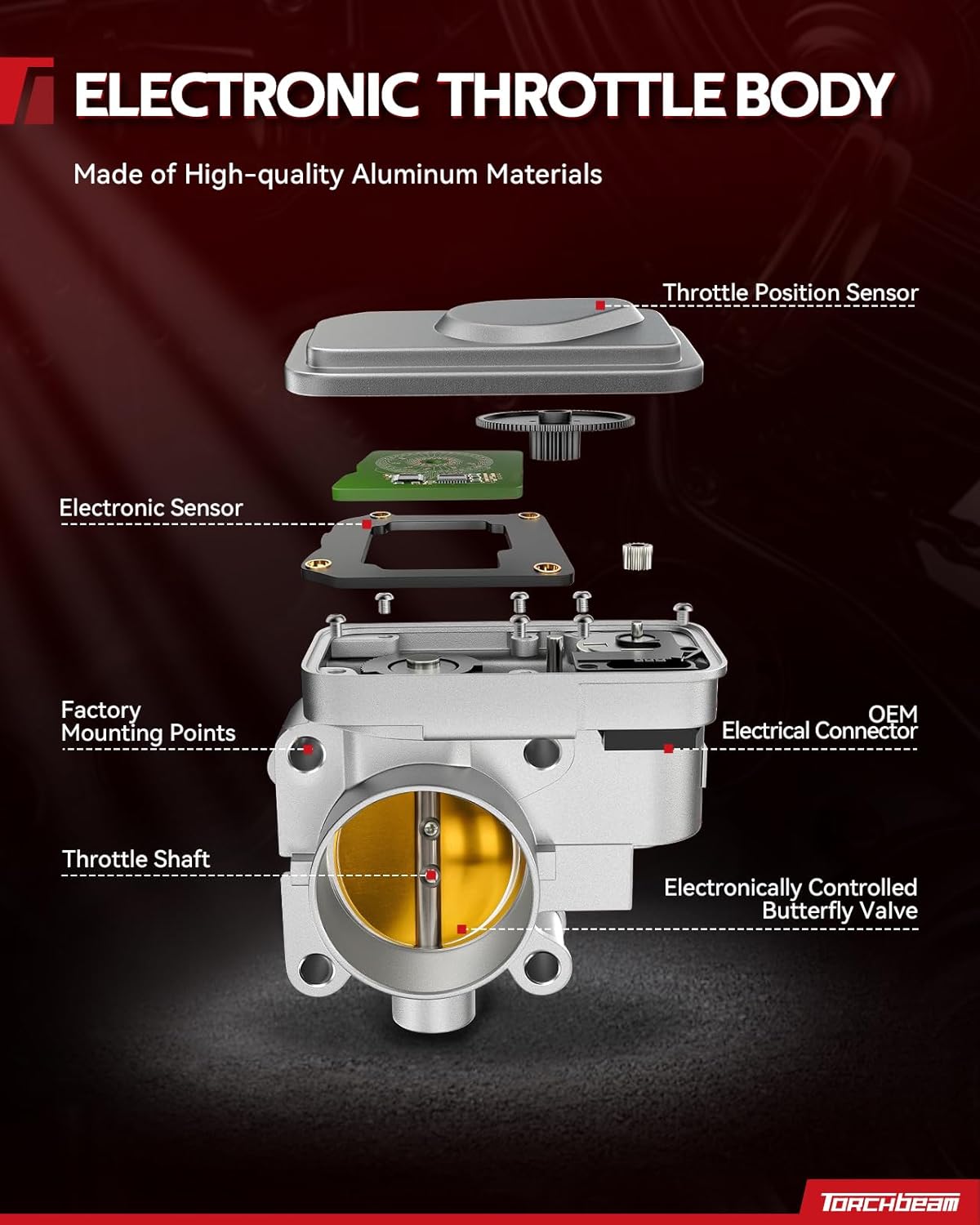 ELECTRONIC THROTTLE BODY

Made of High-quality Aluminum Materials

Throttle Position Sensor

Electronic Sensor

Factory Mounting Points

OEM Electrical Connector

Throttle Shaft

Electronically Controlled Butterfly Valve

TORCHBEAM