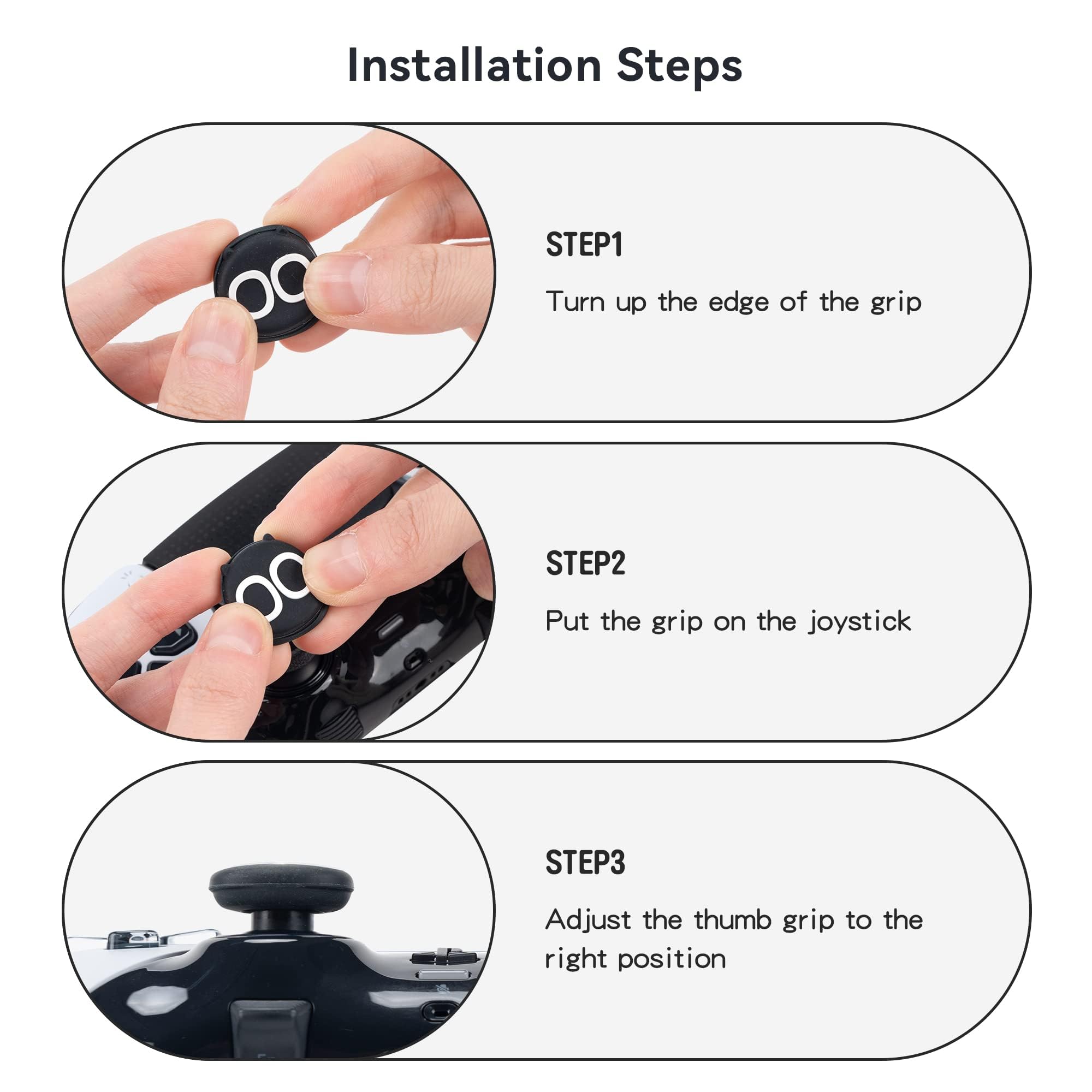 Installation Steps

STEP1

Turn up the edge of the grip

STEP2

Put the grip on the joystick

STEP3

Adjust the thumb grip to the right position