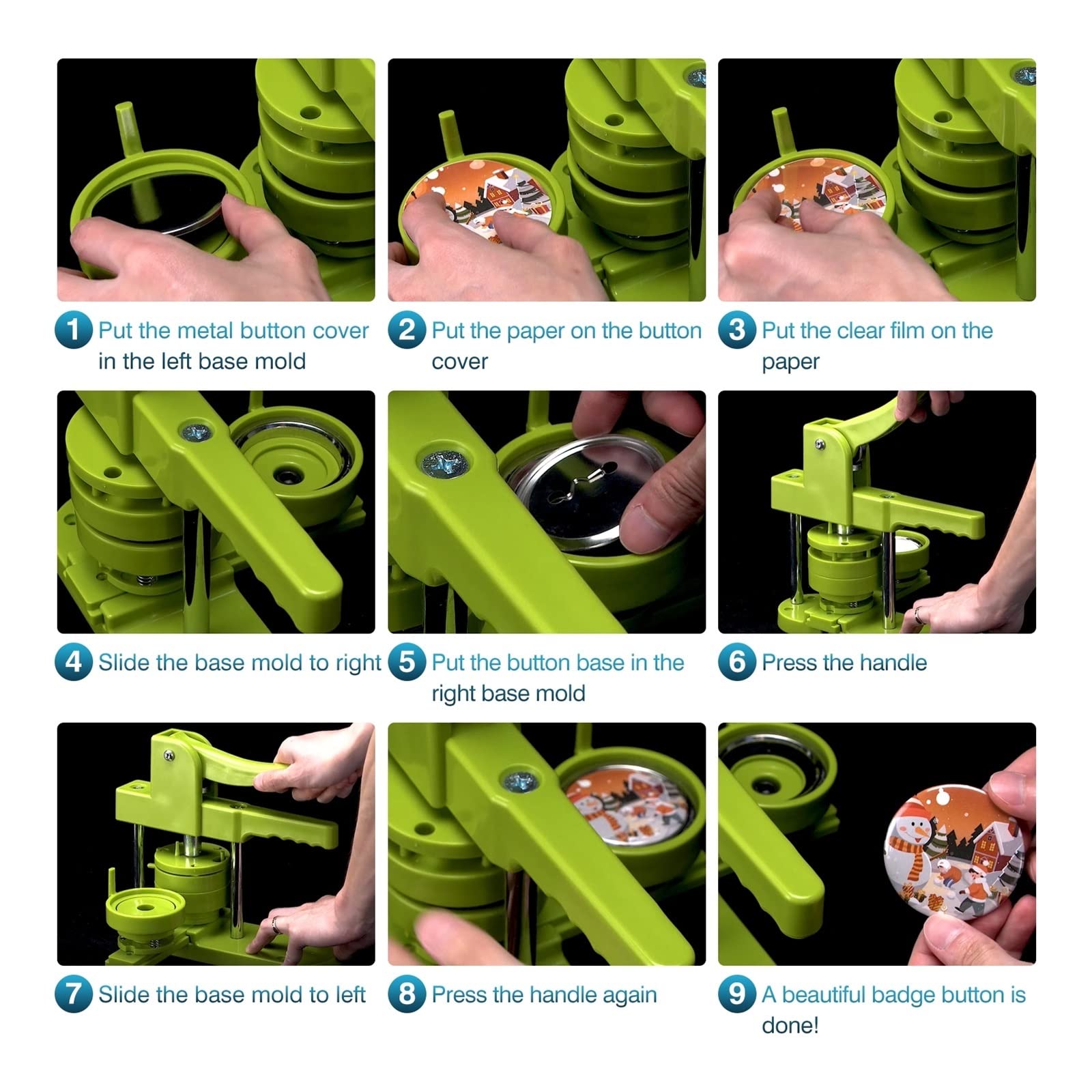 1 Put the metal button cover in the left base mold

2 Put the paper on the button cover

3 Put the clear film on the paper

4 Slide the base mold to right

5 Put the button base in the right base mold

6 Press the handle

7 Slide the base mold to left

8 Press the handle again

9 A beautiful badge button is done!