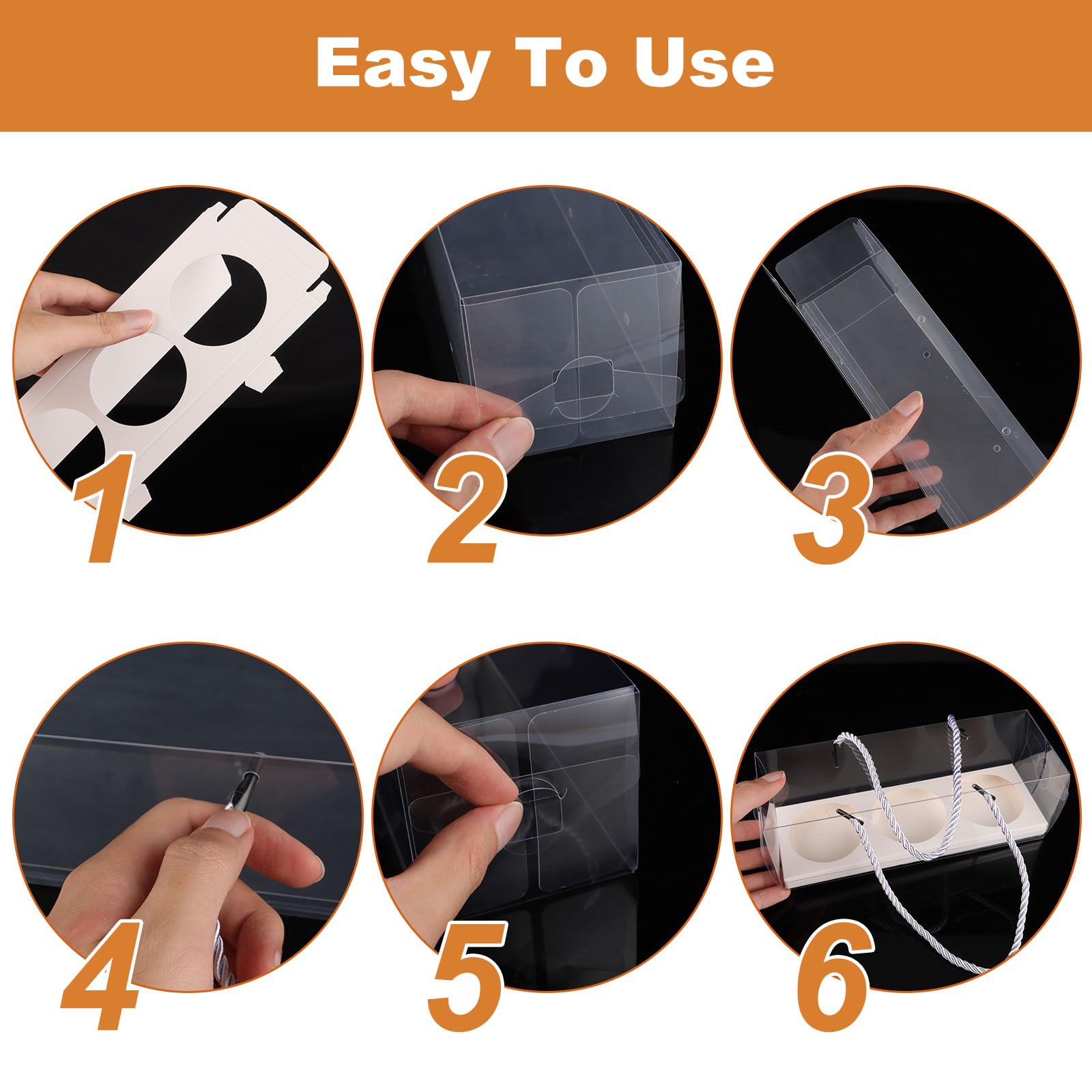 Easy To Use

1

2

3

4

5

6