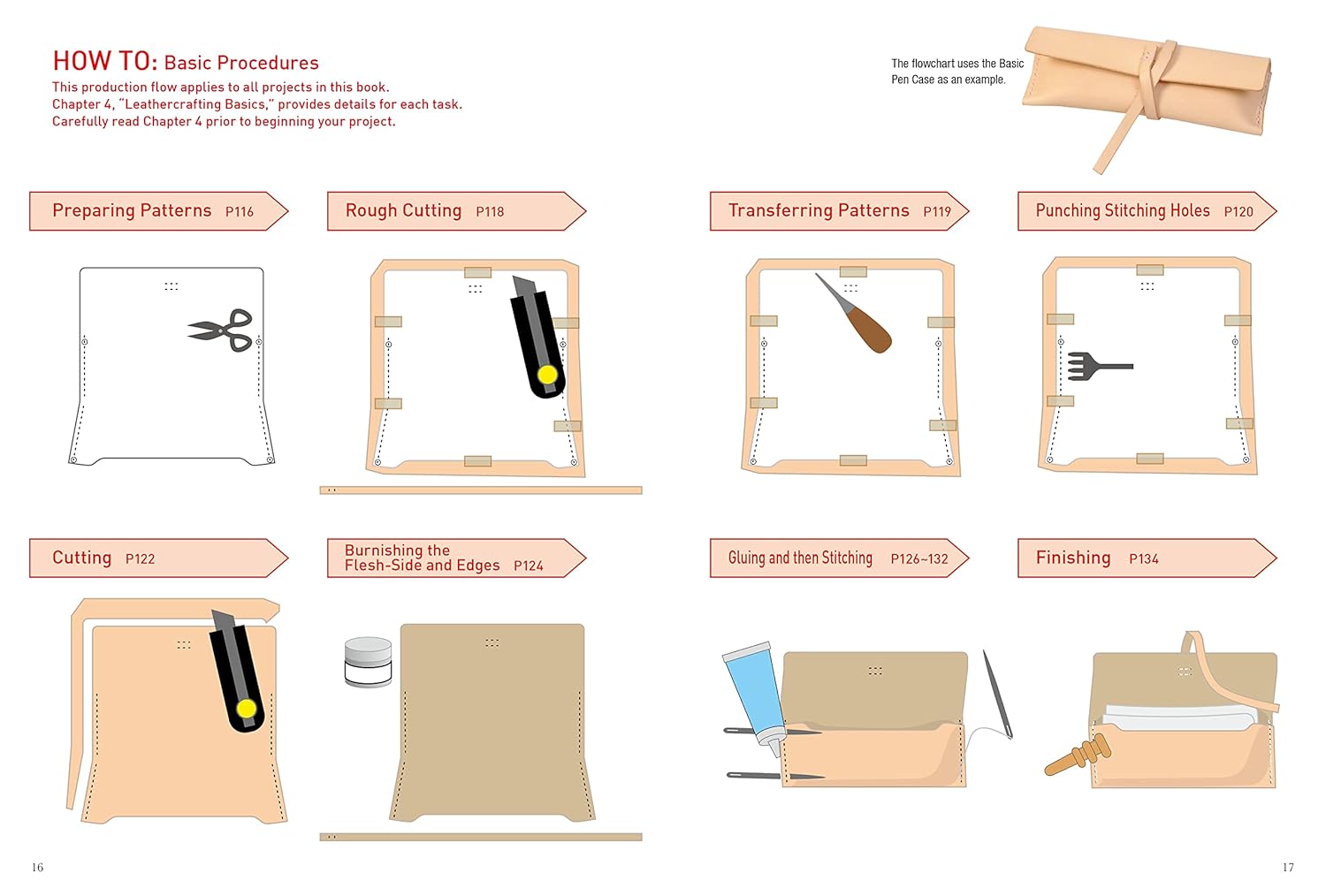 HOW TO: Basic Procedures

This production flow applies to all projects in this book. Chapter 4, "Leathercrafting Basics," provides details for each task. Carefully read Chapter 4 prior to beginning your project.

The flowchart uses the Basic Pen Case as an example.

Preparing Patterns P116

Rough Cutting P118

Transferring Patterns P119

Punching Stitching Holes P120

Cutting P122

Burnishing the Flesh-Side and Edges P124

Gluing and then Stitching P126~132

Finishing P134

16

17