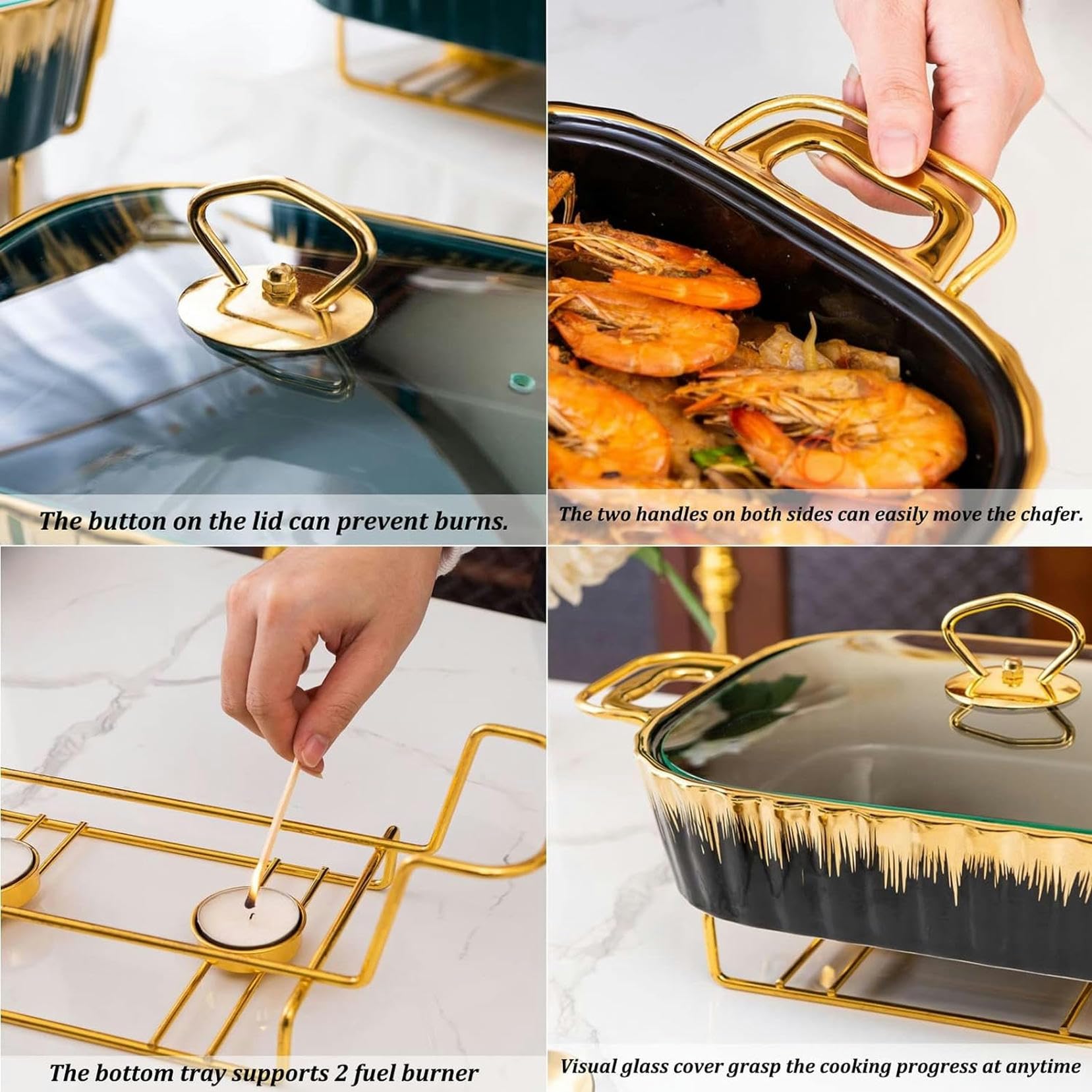 The button on the lid can prevent burns.

The two handles on both sides can easily move the chafer.

The bottom tray supports 2 fuel burner

Visual glass cover grasp the cooking progress at anytime