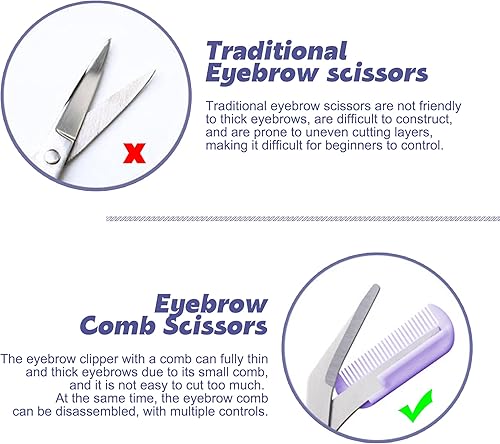 Traditional Eyebrow scissors

Traditional eyebrow scissors are not friendly to thick eyebrows, are difficult to construct, and are prone to uneven cutting layers, making it difficult for beginners to control.

Eyebrow Comb Scissors

The eyebrow clipper with a comb can fully thin and thick eyebrows due to its small comb, and it is not easy to cut too much. At the same time, the eyebrow comb can be disassembled, with multiple controls.