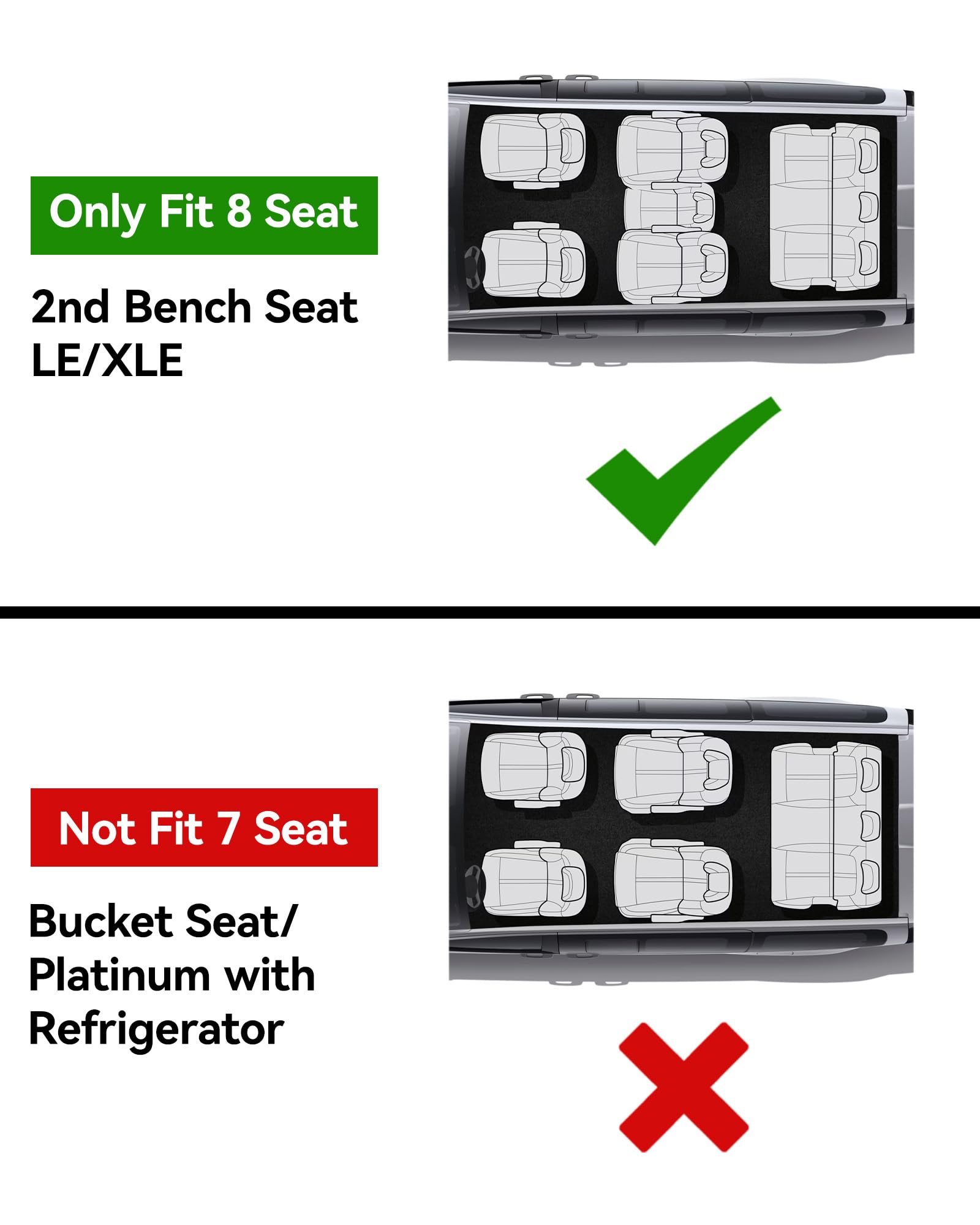 Only Fit 8 Seat

2nd Bench Seat
LE/XLE

Not Fit 7 Seat

Bucket Seat/
Platinum with
Refrigerator