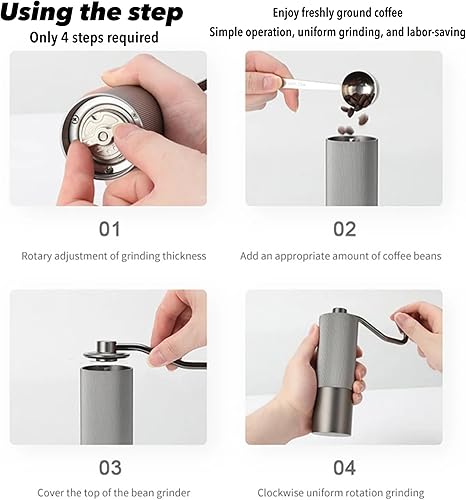 Using the step

Only 4 steps required

Enjoy freshly ground coffee

Simple operation, uniform grinding, and labor-saving

01

Rotary adjustment of grinding thickness

02

Add an appropriate amount of coffee beans

03

Cover the top of the bean grinder

04

Clockwise uniform rotation grinding