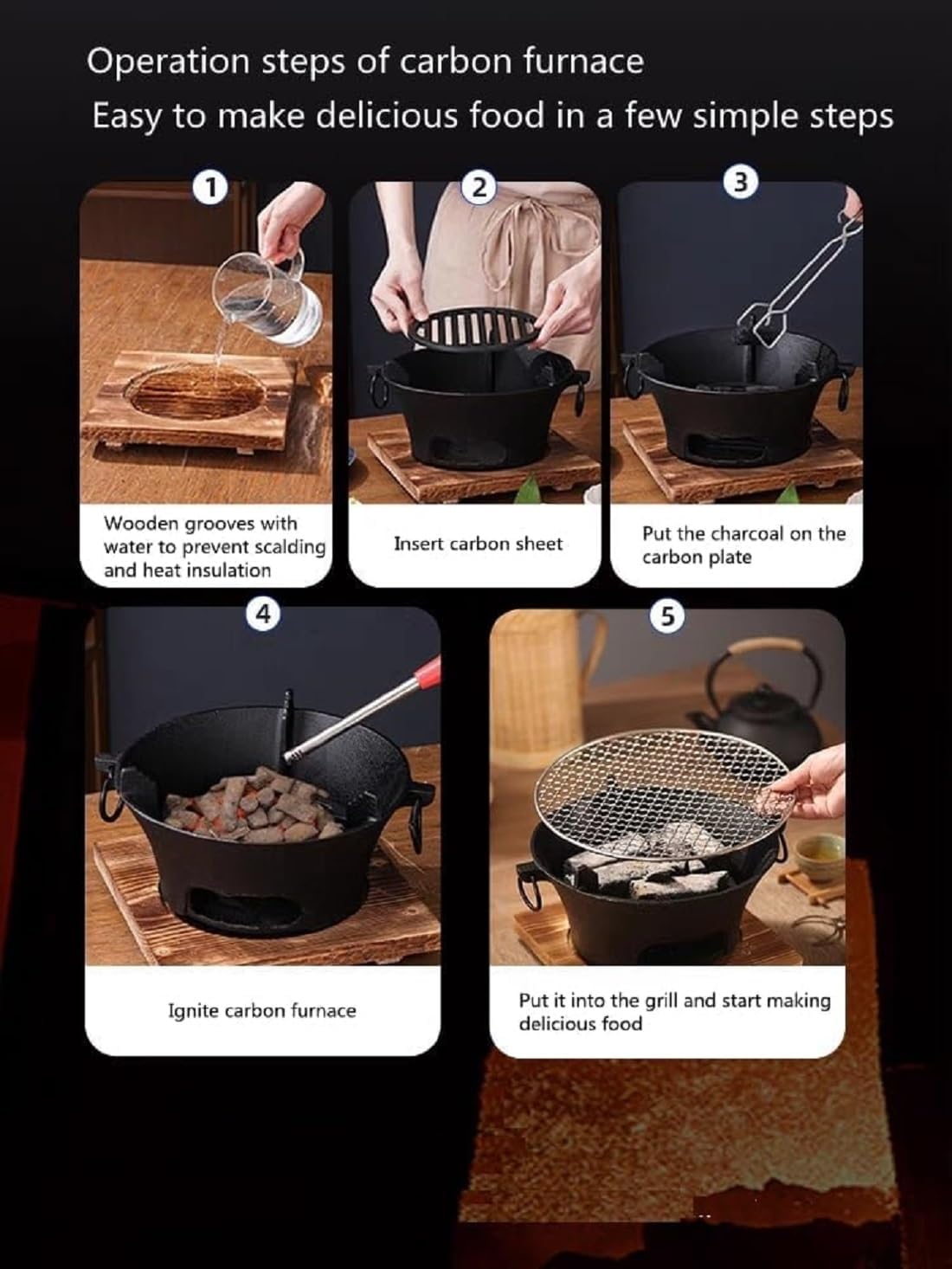 Operation steps of carbon furnace
Easy to make delicious food in a few simple steps

1
Wooden grooves with water to prevent scalding and heat insulation

2
Insert carbon sheet

3
Put the charcoal on the carbon plate

4
Ignite carbon furnace

5
Put it into the grill and start making delicious food