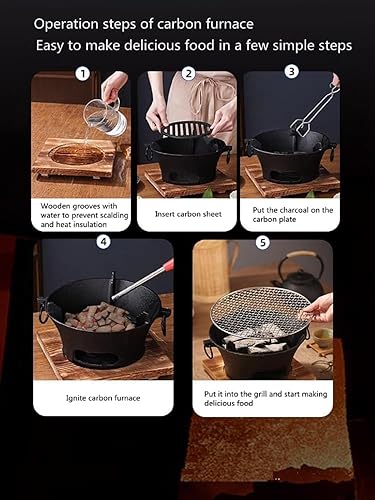 Operation steps of carbon furnace
Easy to make delicious food in a few simple steps

1
Wooden grooves with water to prevent scalding and heat insulation

2
Insert carbon sheet

3
Put the charcoal on the carbon plate

4
Ignite carbon furnace

5
Put it into the grill and start making delicious food