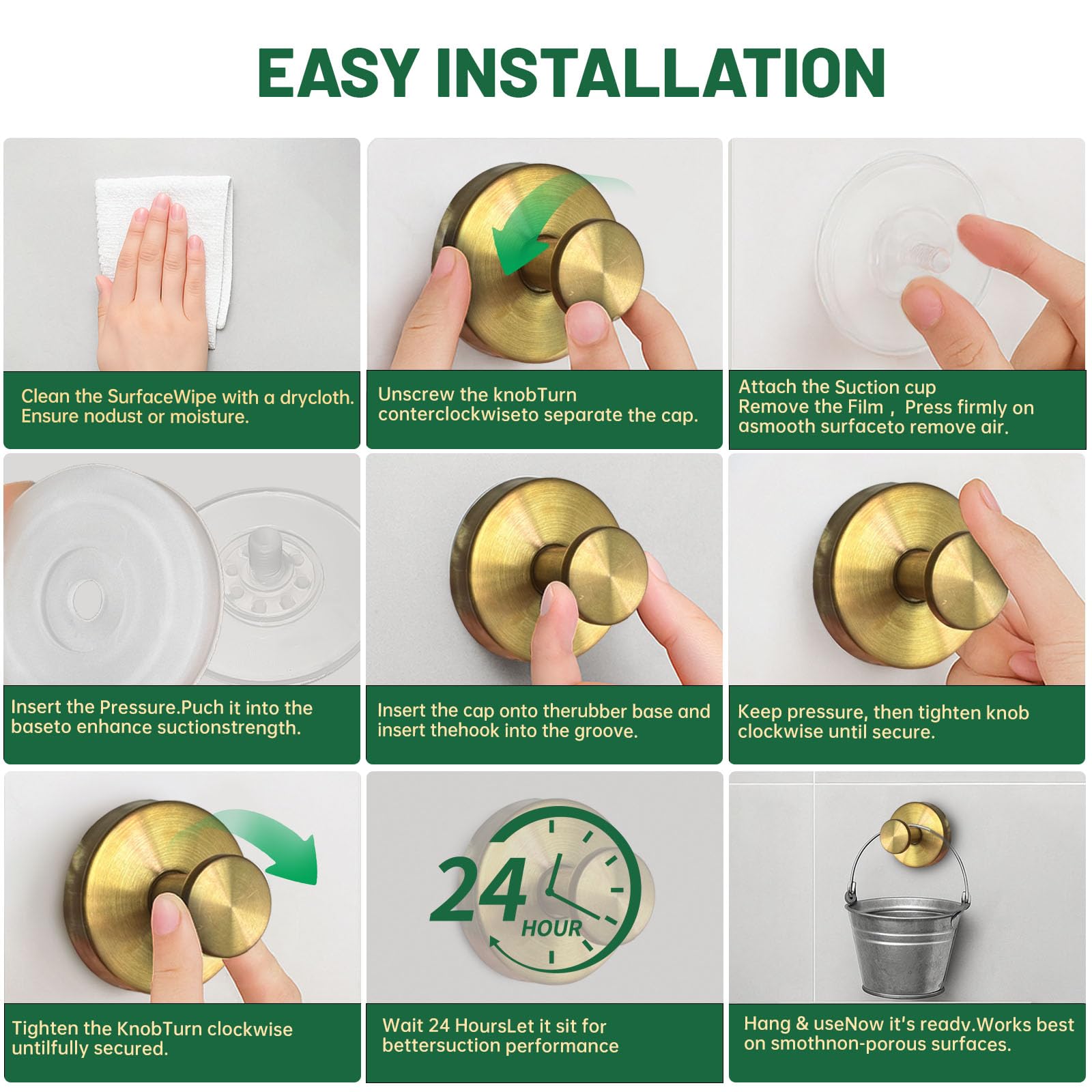 EASY INSTALLATION

Clean the SurfaceWipe with a drycloth. Ensure nodust or moisture.

Unscrew the knobTurn conterclockwiseto separate the cap.

Attach the Suction cup
Remove the Film， Press firmly on asmooth surfaceto remove air.

Insert the Pressure.Puch it into the baseto enhance suctionstrength.

Insert the cap onto therubber base and insert thehook into the groove.

Keep pressure, then tighten knob clockwise until secure.

Tighten the KnobTurn clockwise untilfully secured.

24 HOUR

Wait 24 HoursLet it sit for bettersuction performance

Hang & useNow it's readv.Works best on smothnon-porous surfaces.