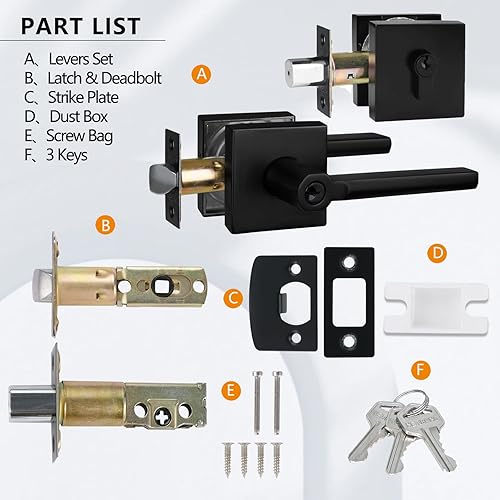 PART LIST

A、Levers Set
B、Latch & Deadbolt
C、Strike Plate
D、Dust Box
E、Screw Bag
F、3 Keys

A

B

C

D

E

F