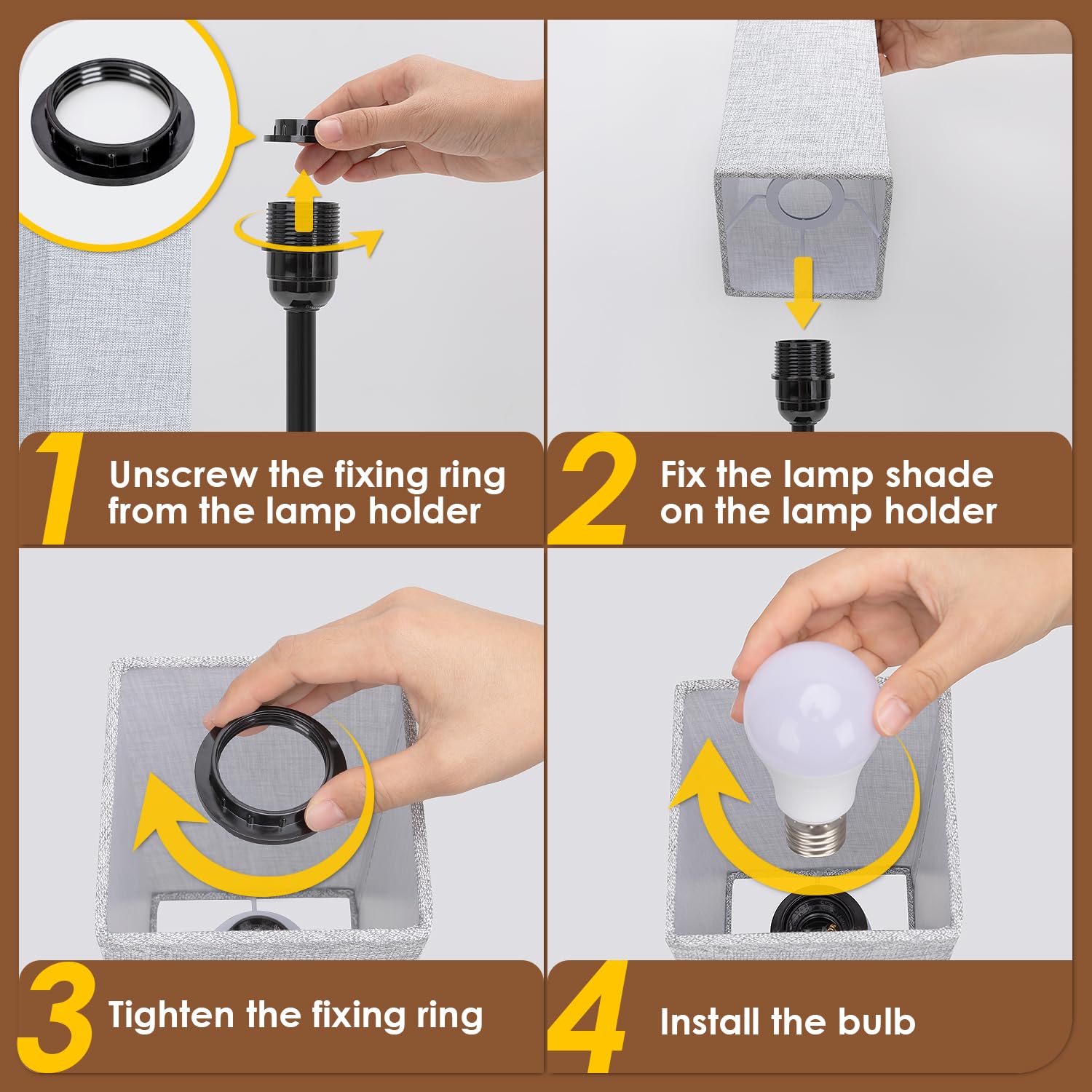 1 Unscrew the fixing ring from the lamp holder

2 Fix the lamp shade on the lamp holder

3 Tighten the fixing ring

4 Install the bulb