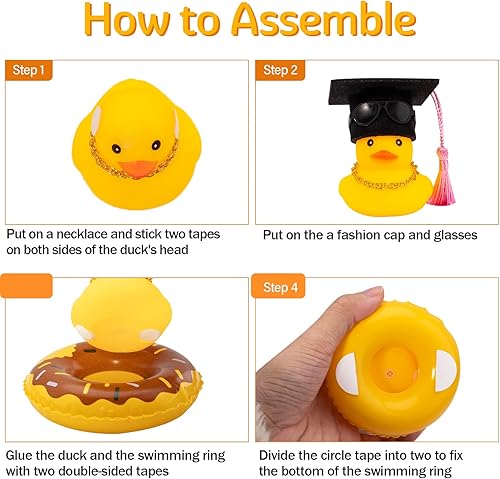 How to Assemble

Step 1

Put on a necklace and stick two tapes on both sides of the duck's head

Step 2

Put on the a fashion cap and glasses

Glue the duck and the swimming ring with two double-sided tapes

Step 4

Divide the circle tape into two to fix the bottom of the swimming ring