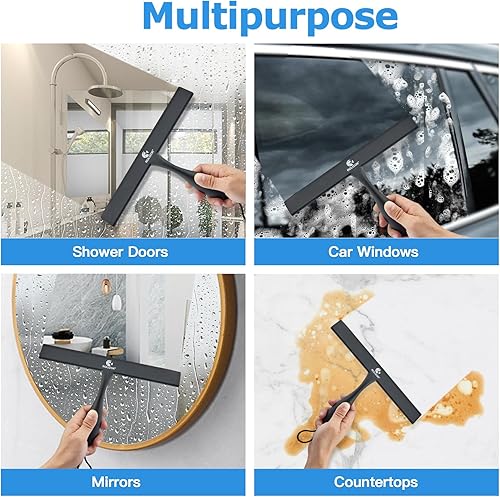 Multipurpose

Shower Doors

Car Windows

Mirrors

Countertops