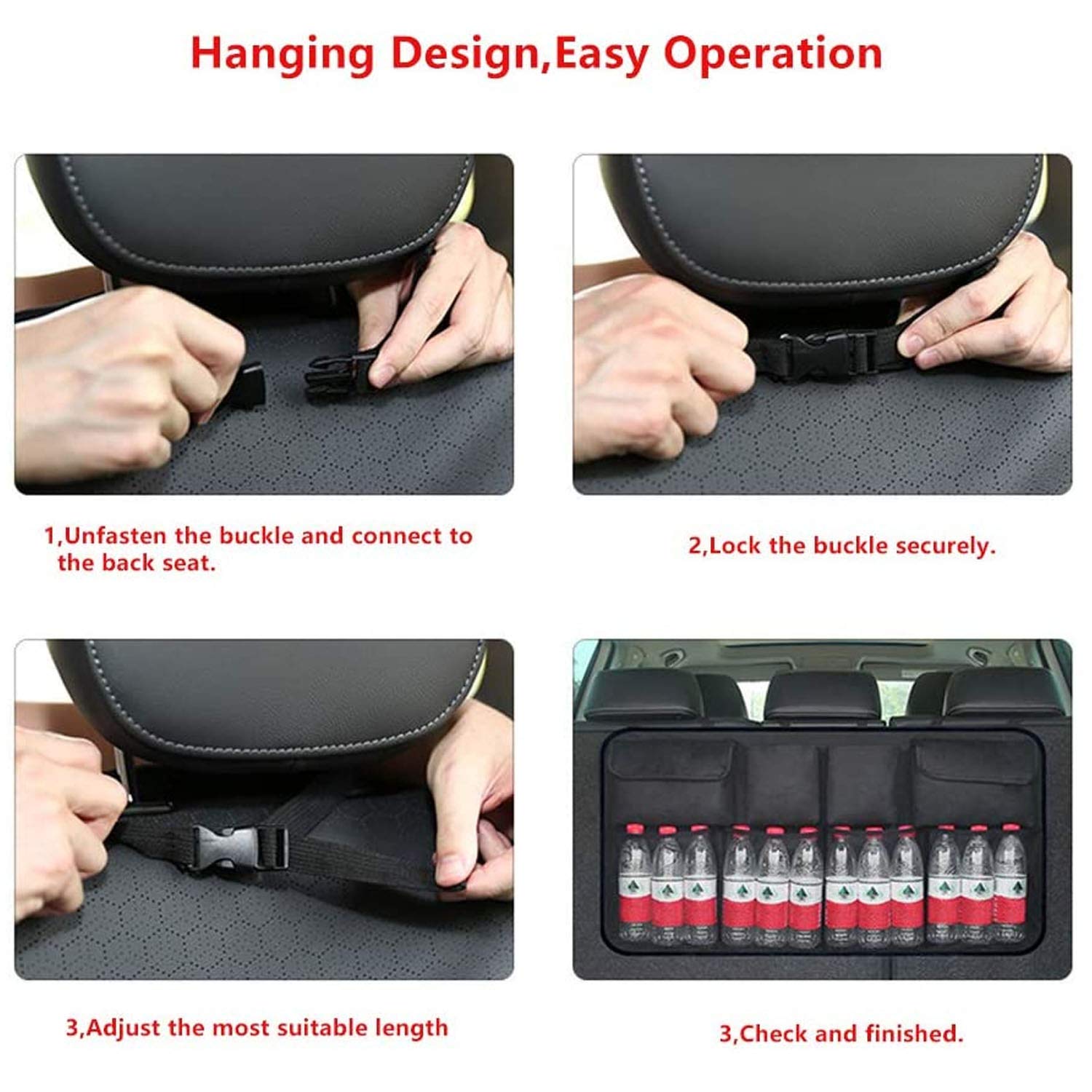 Hanging Design,Easy Operation

1,Unfasten the buckle and connect to the back seat.

2,Lock the buckle securely.

3,Adjust the most suitable length

3,Check and finished.