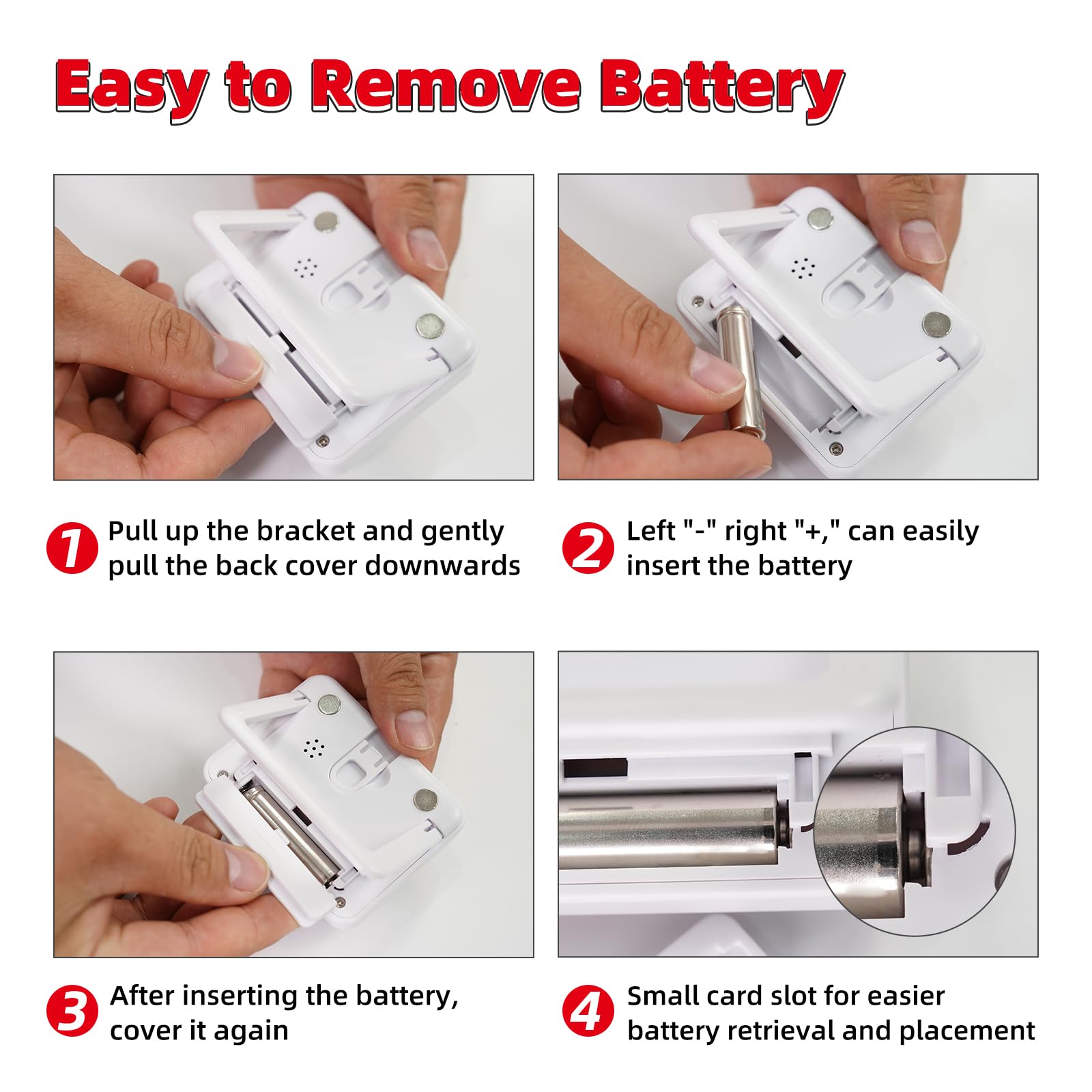 Easy to Remove Battery

1 Pull up the bracket and gently pull the back cover downwards

2 Left "-" right "+," can easily insert the battery

3 After inserting the battery, cover it again

4 Small card slot for easier battery retrieval and placement