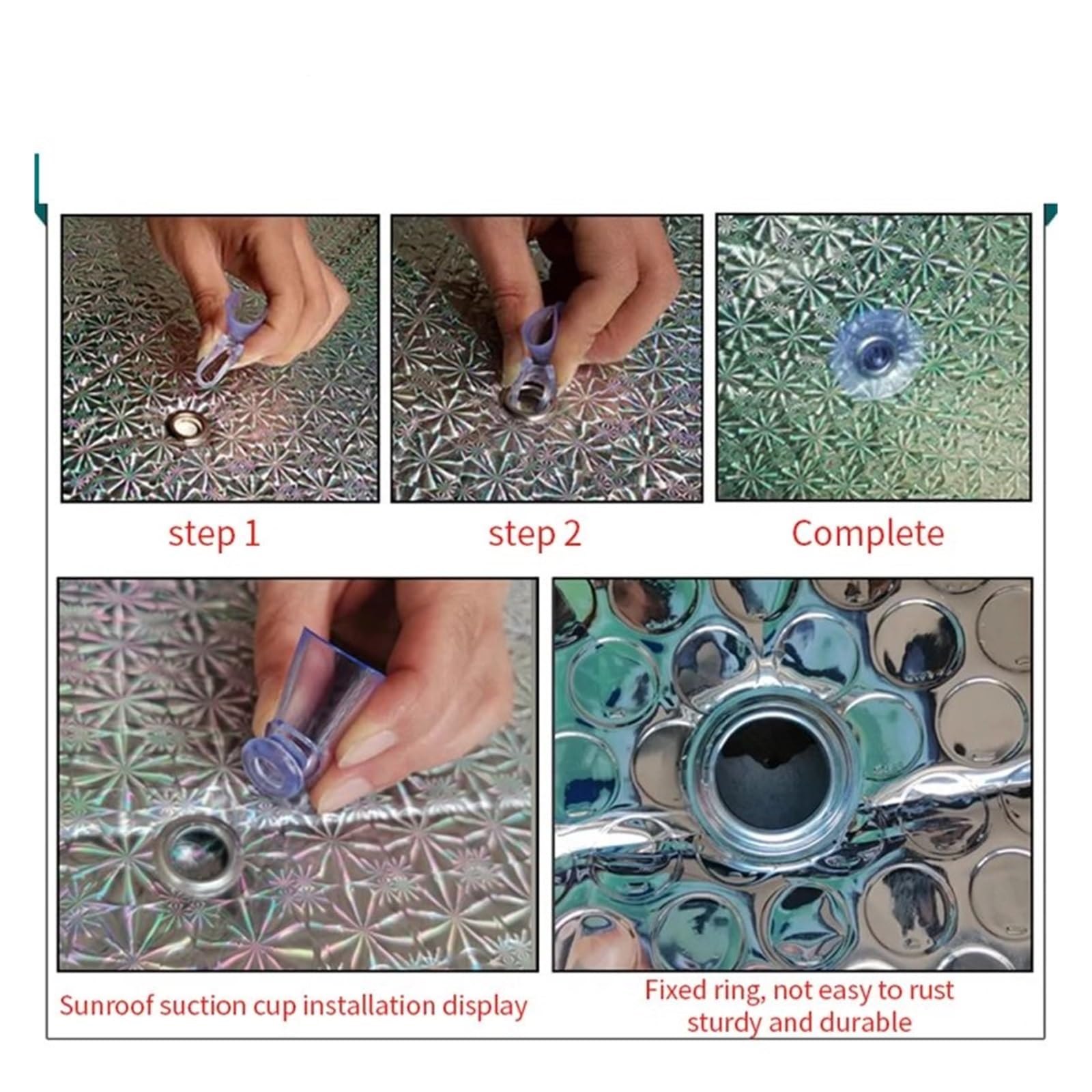 step 1

step 2

Complete

Sunroof suction cup installation display

Fixed ring, not easy to rust
sturdy and durable