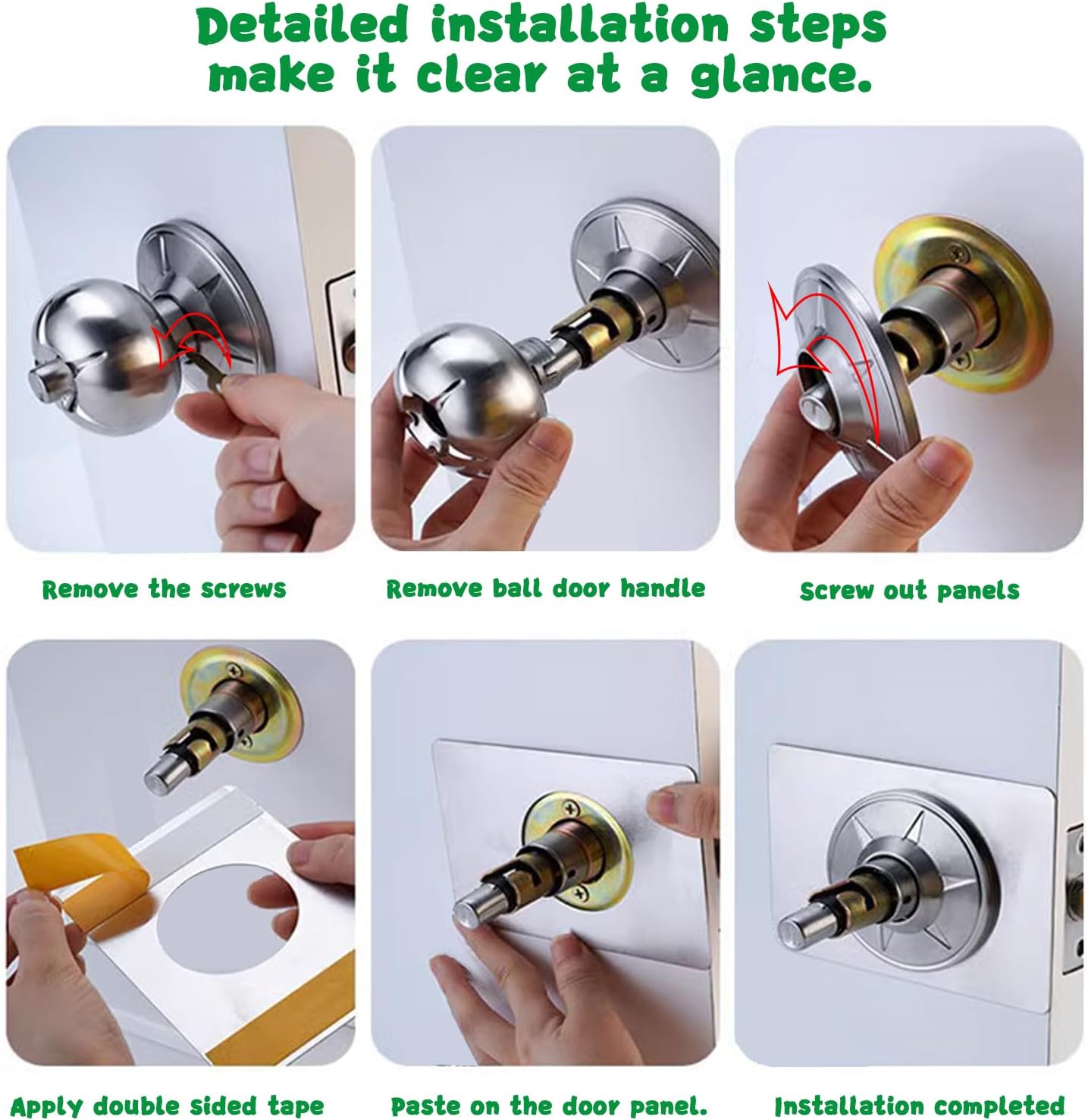 Detailed installation steps make it clear at a glance.

Remove the screws

Remove ball door handle

Screw out panels

Apply double sided tape

Paste on the door panel.

Installation completed