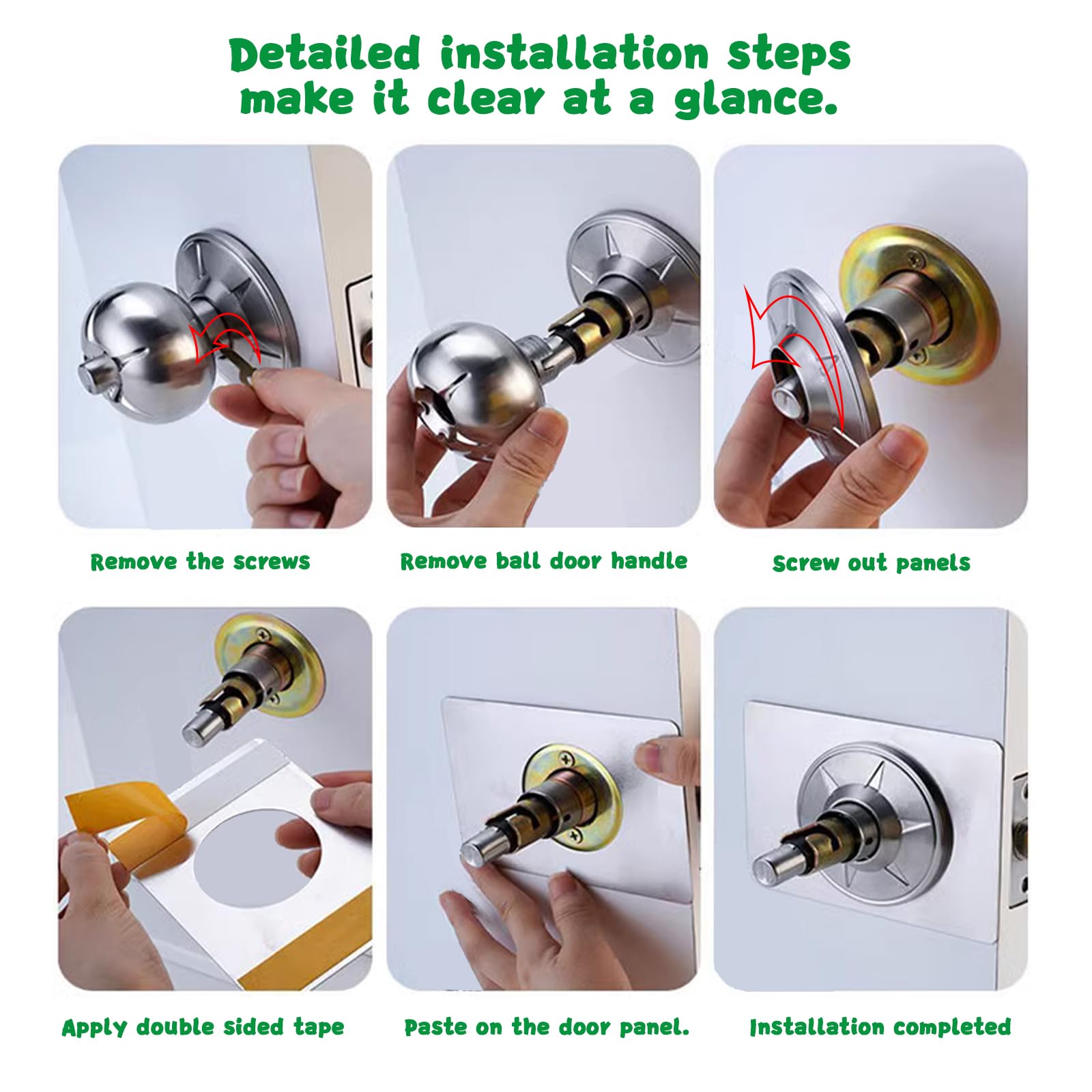 Detailed installation steps make it clear at a glance.

Remove the screws

Remove ball door handle

Screw out panels

Apply double sided tape

Paste on the door panel.

Installation completed