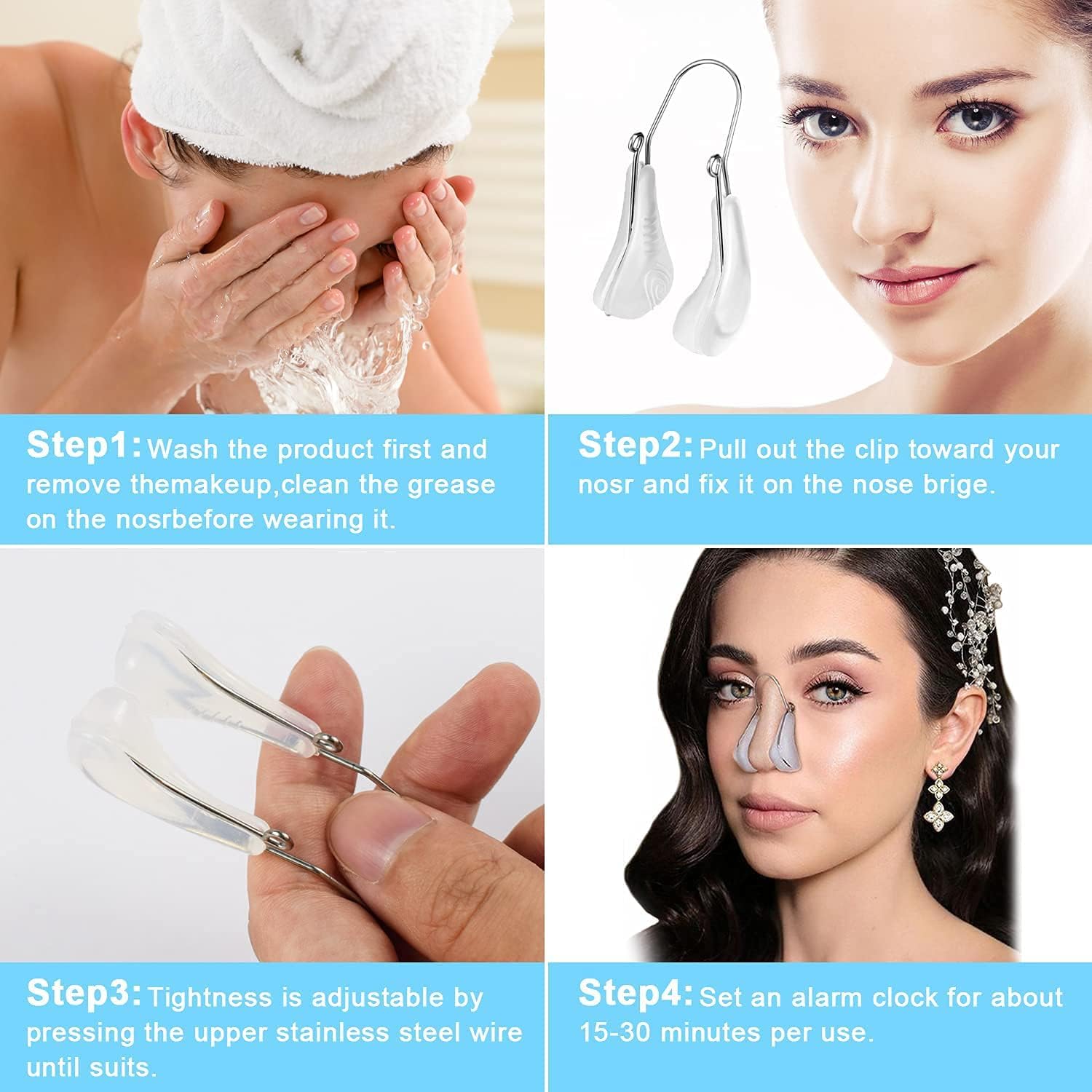 Step1: Wash the product first and remove themakeup,clean the grease on the nosrbefore wearing it.

Step2: Pull out the clip toward your nosr and fix it on the nose brige.

Step3: Tightness is adjustable by pressing the upper stainless steel wire until suits.

Step4: Set an alarm clock for about 15-30 minutes per use.