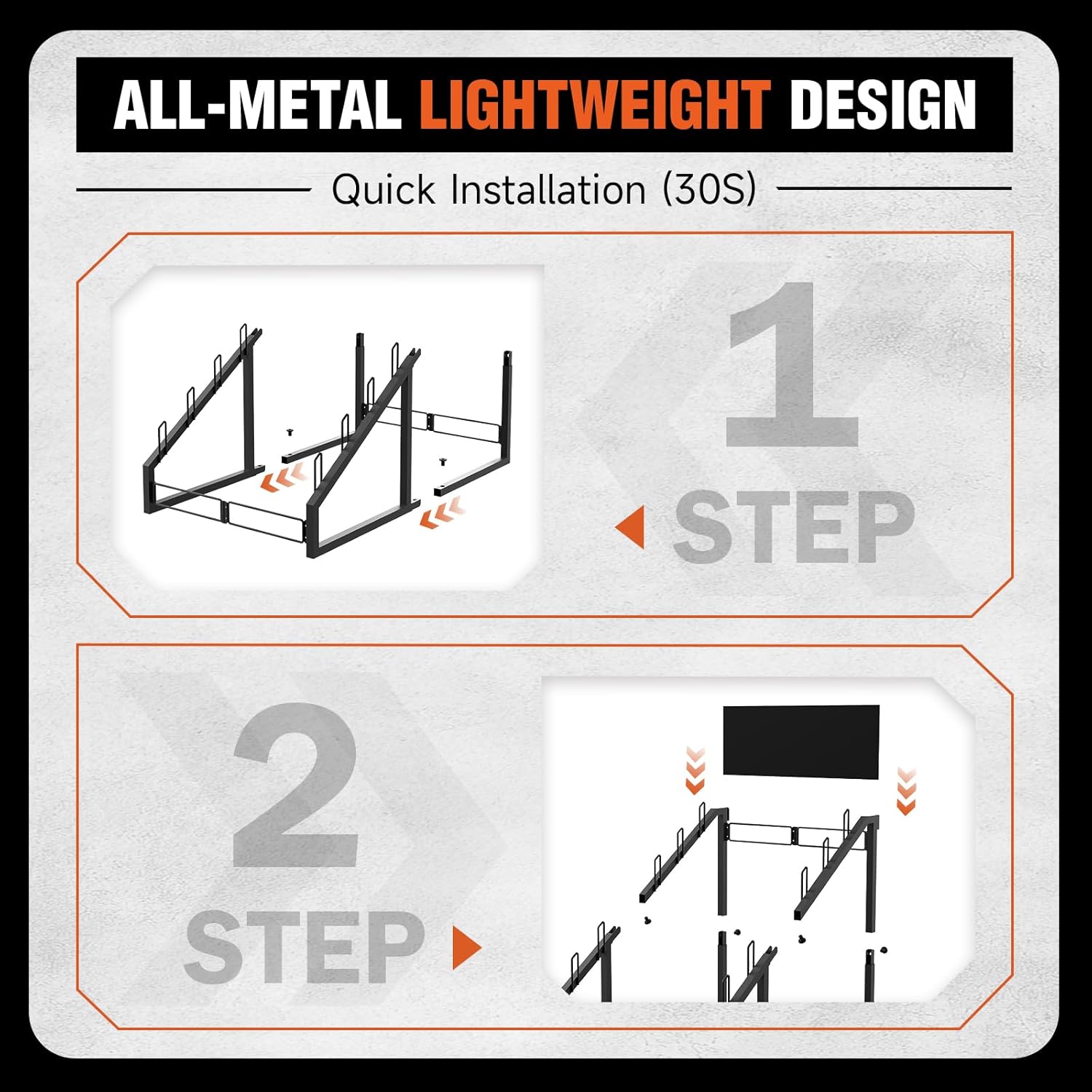 ALL-METAL LIGHTWEIGHT DESIGN

Quick Installation (30S)

1
STEP

2
STEP