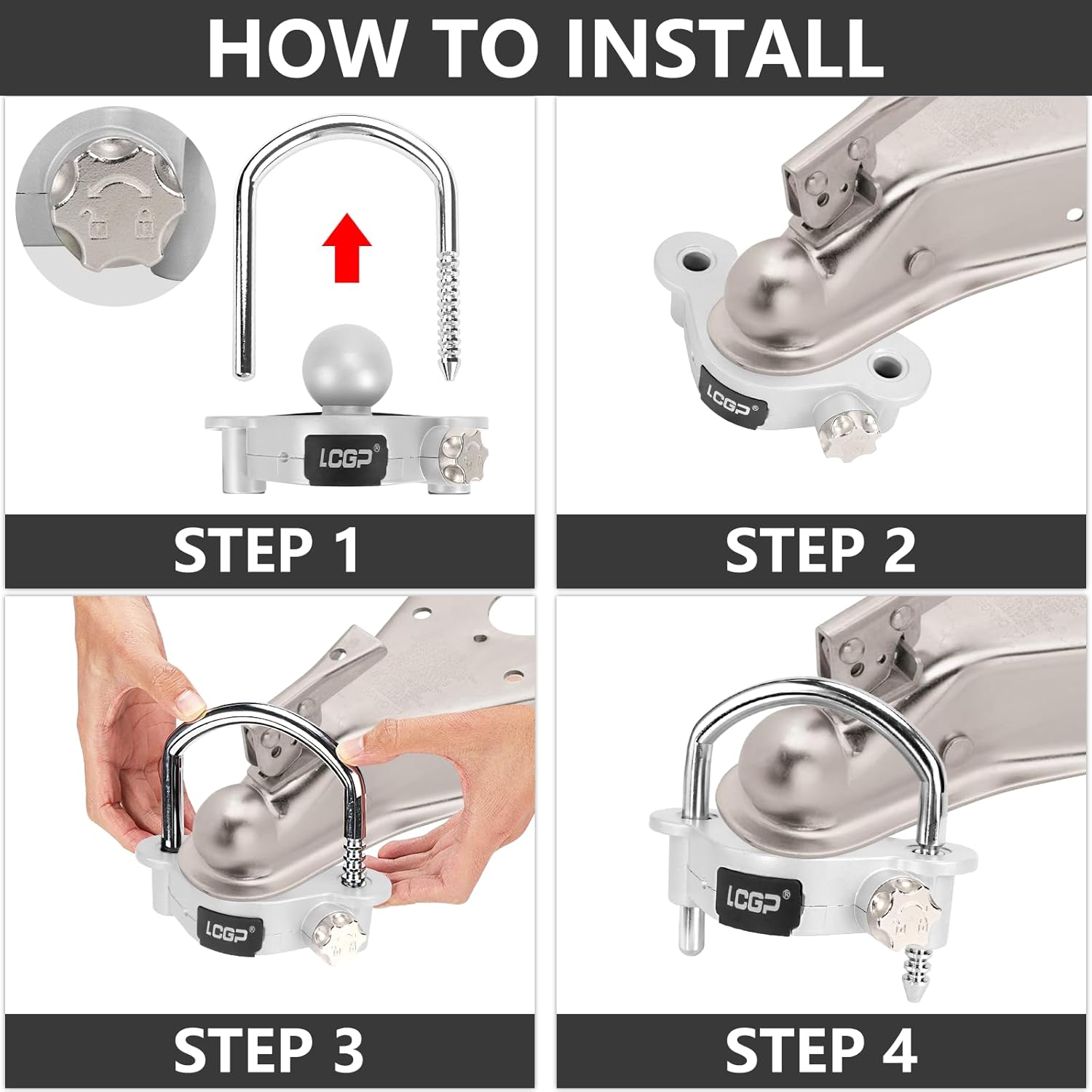 HOW TO INSTALL

LCGP®

STEP 1

LCGP®

STEP 2

LCGP®

STEP 3

LCGP®

STEP 4