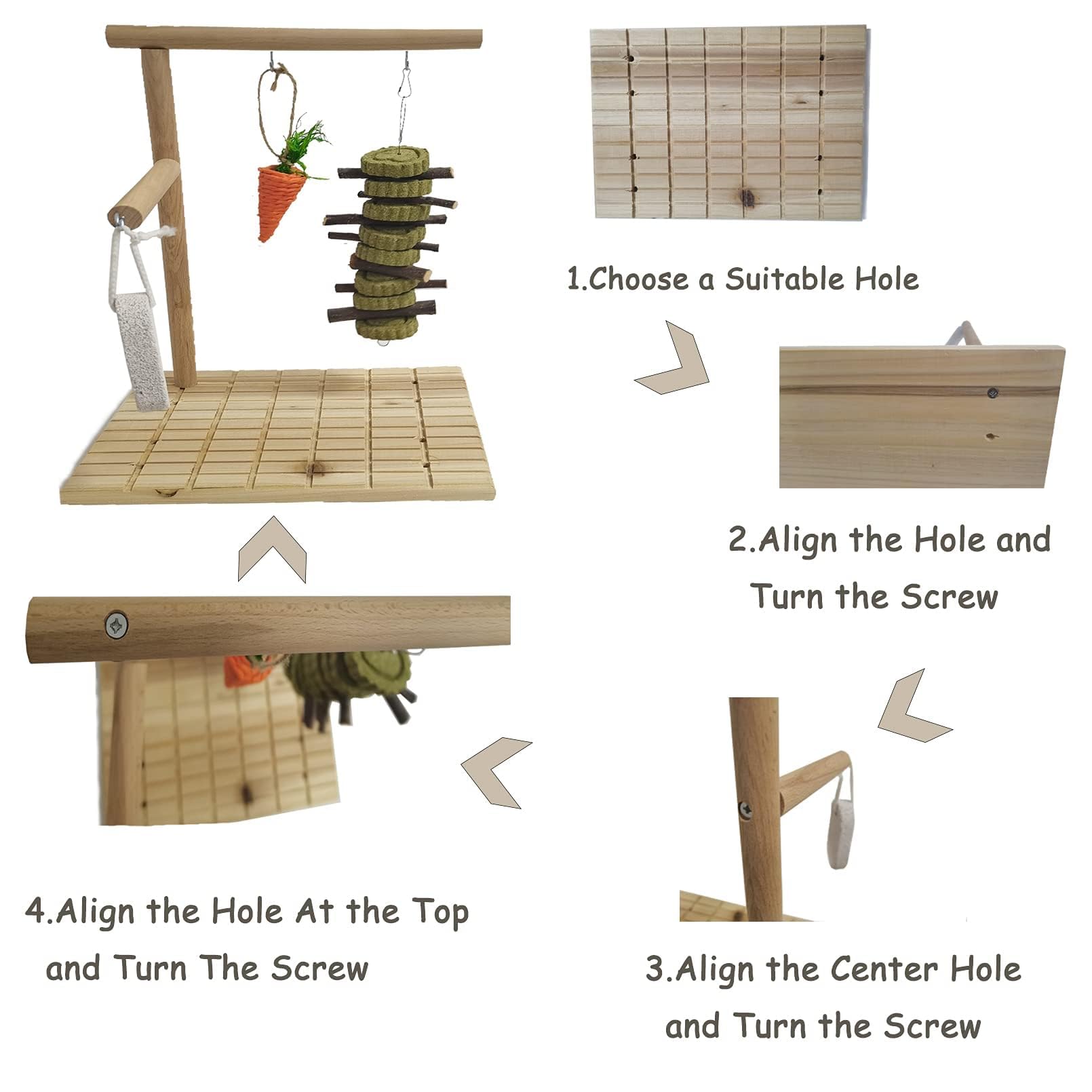 1.Choose a Suitable Hole

2.Align the Hole and Turn the Screw

3.Align the Center Hole and Turn the Screw

4.Align the Hole At the Top and Turn The Screw