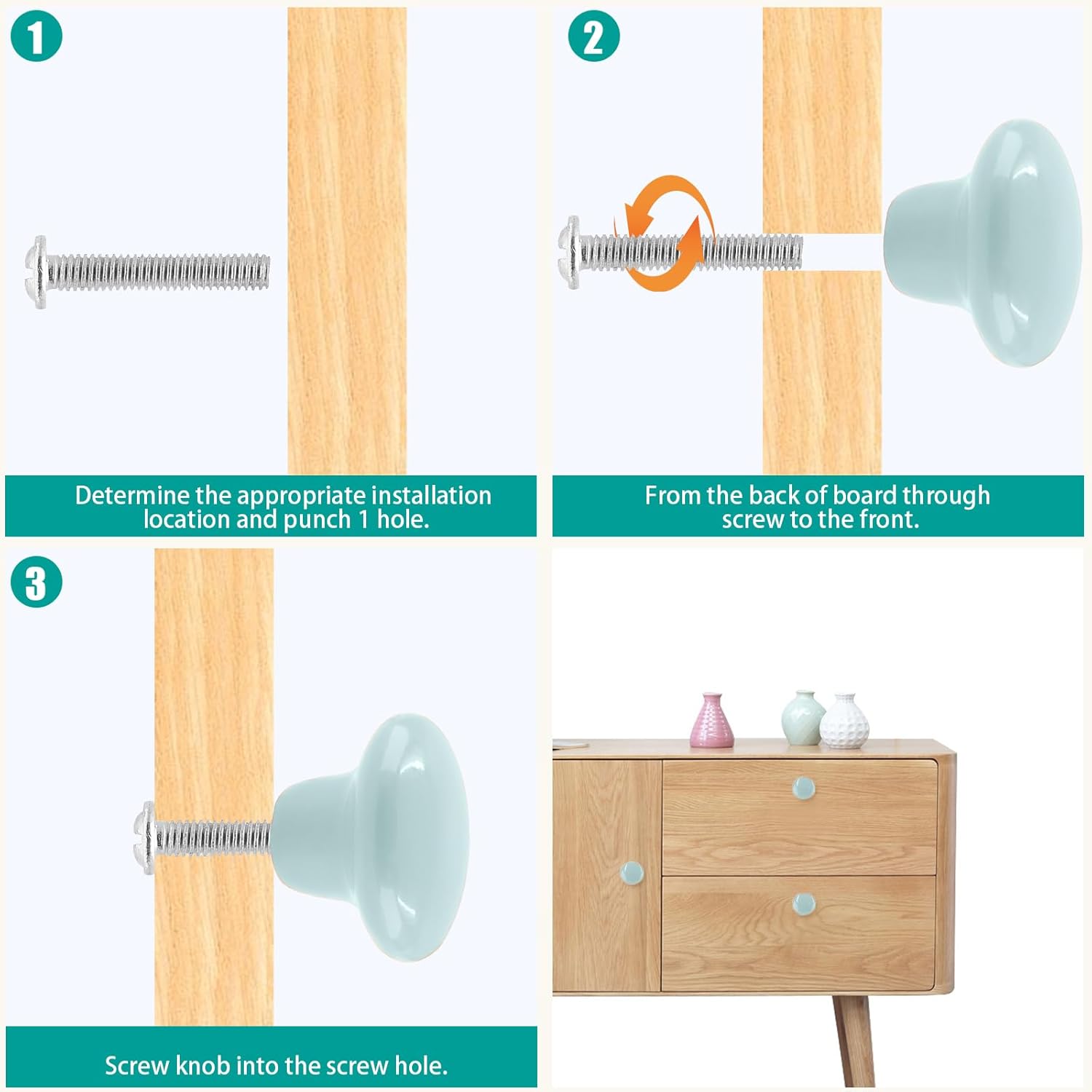 1

Determine the appropriate installation location and punch 1 hole.

2

From the back of board through screw to the front.

3

Screw knob into the screw hole.