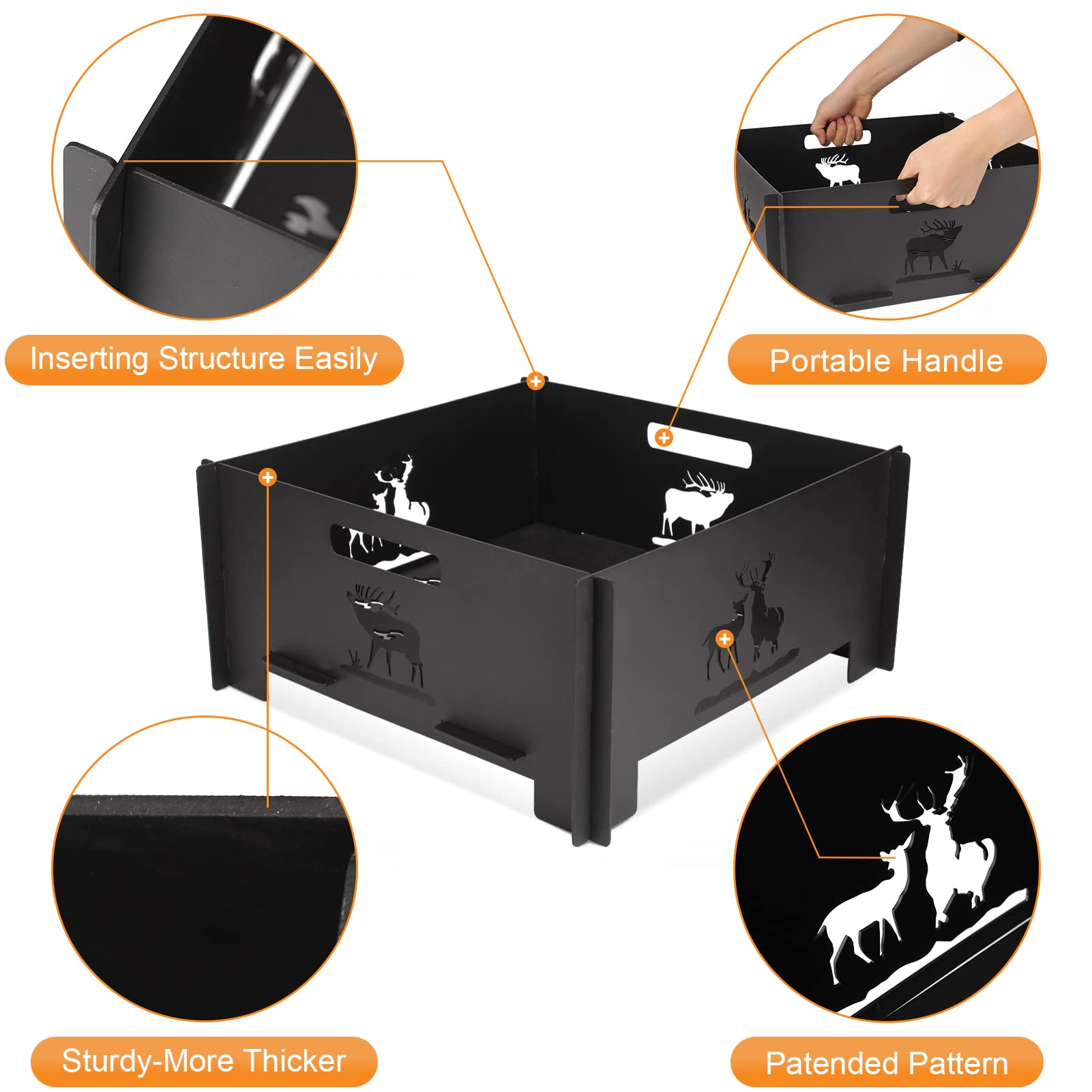 Inserting Structure Easily

Portable Handle

Sturdy-More Thicker

Patended Pattern