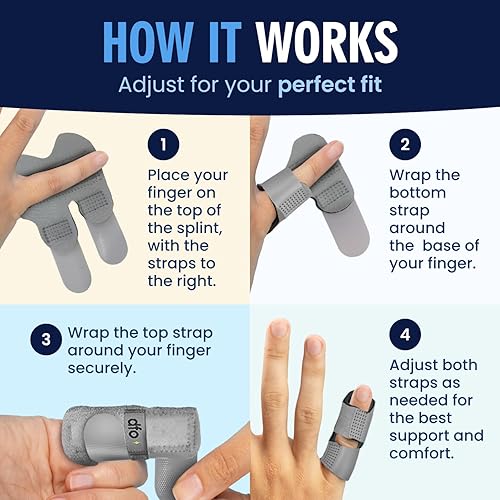 HOW IT WORKS
Adjust for your perfect fit

1
Place your finger on the top of the splint, with the straps to the right.

2
Wrap the bottom strap around the base of your finger.

3
Wrap the top strap around your finger securely.

dfo

4
Adjust both straps as needed for the best support and comfort.