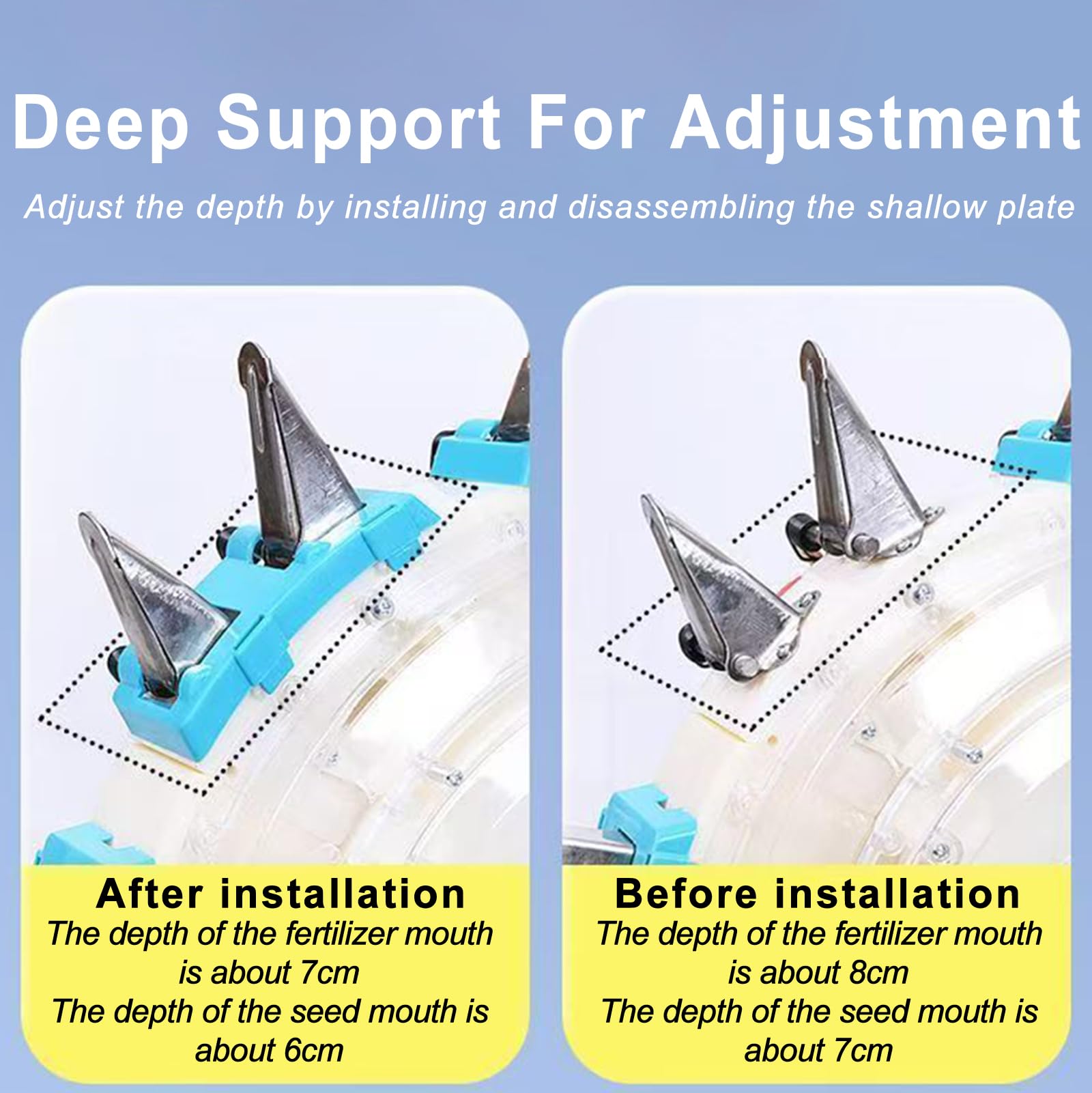 Deep Support For Adjustment

Adjust the depth by installing and disassembling the shallow plate

After installation
The depth of the fertilizer mouth is about 7cm
The depth of the seed mouth is about 6cm

Before installation
The depth of the fertilizer mouth is about 8cm
The depth of the seed mouth is about 7cm