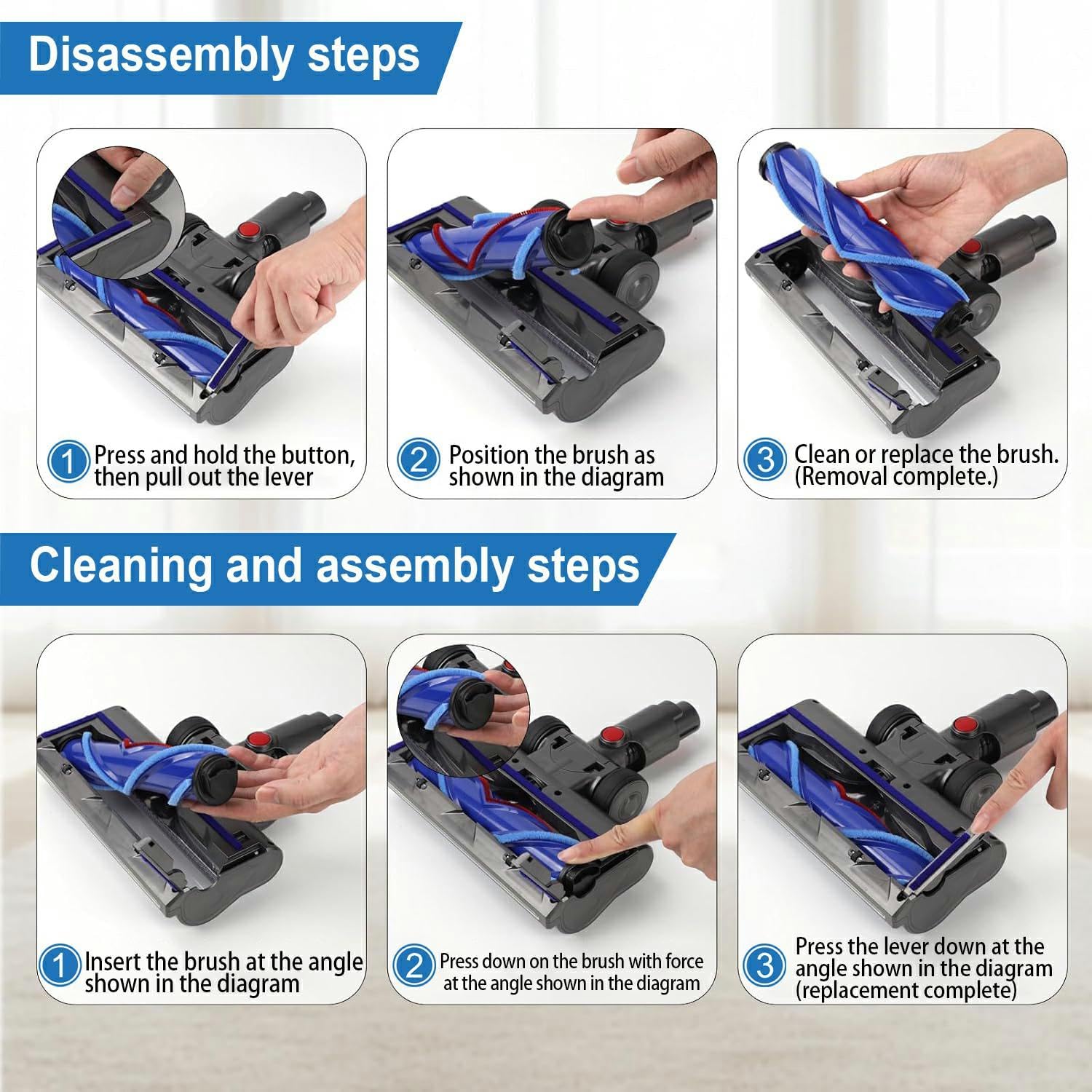 Disassembly steps

1 Press and hold the button, then pull out the lever

2 Position the brush as shown in the diagram

3 Clean or replace the brush. (Removal complete.)

Cleaning and assembly steps

1 Insert the brush at the angle shown in the diagram

2 Press down on the brush with force at the angle shown in the diagram

3 Press the lever down at the angle shown in the diagram (replacement complete)