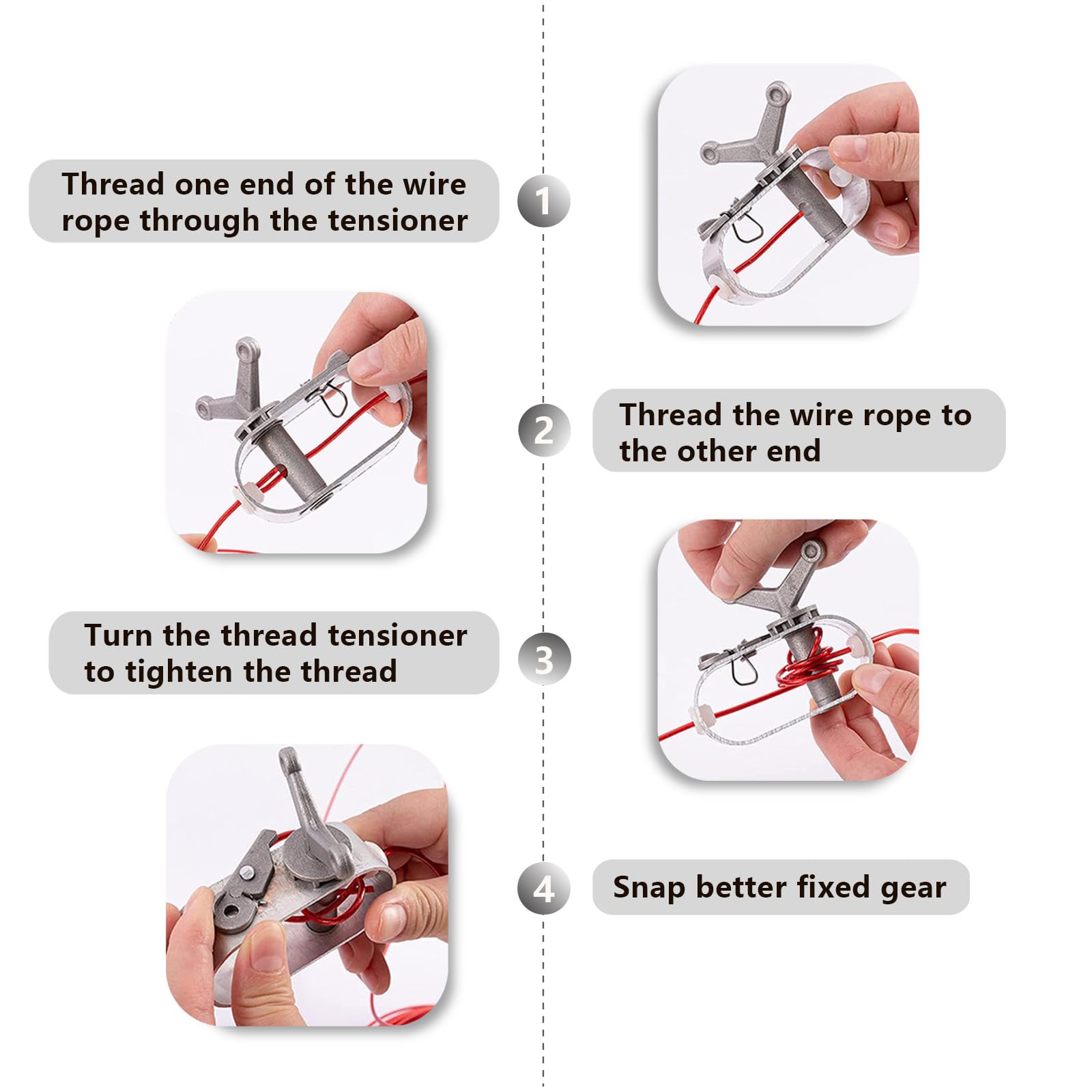 Thread one end of the wire rope through the tensioner

1

2

Thread the wire rope to the other end

Turn the thread tensioner to tighten the thread

3

4

Snap better fixed gear