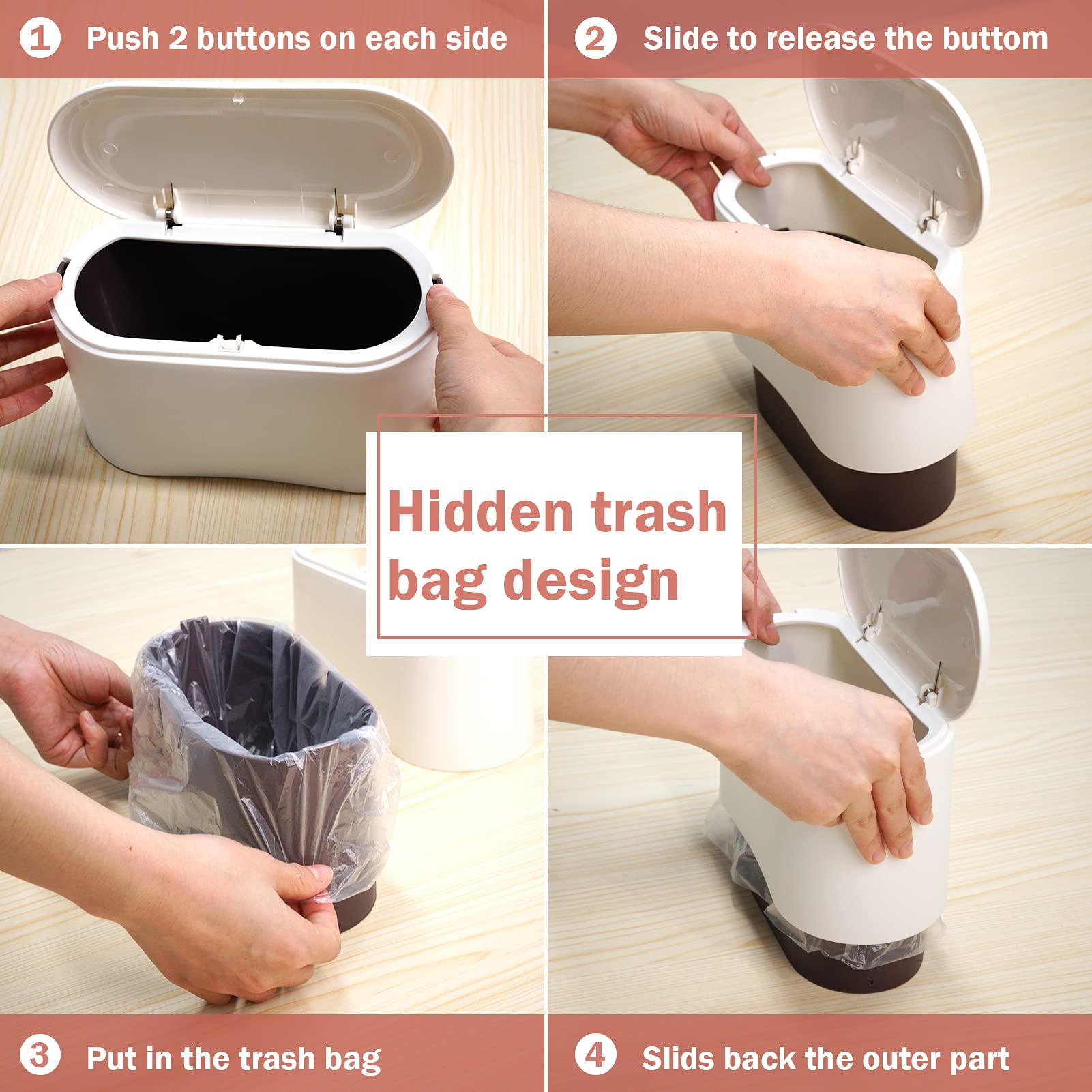 1 Push 2 buttons on each side

2 Slide to release the buttom

Hidden trash bag design

3 Put in the trash bag

4 Slids back the outer part