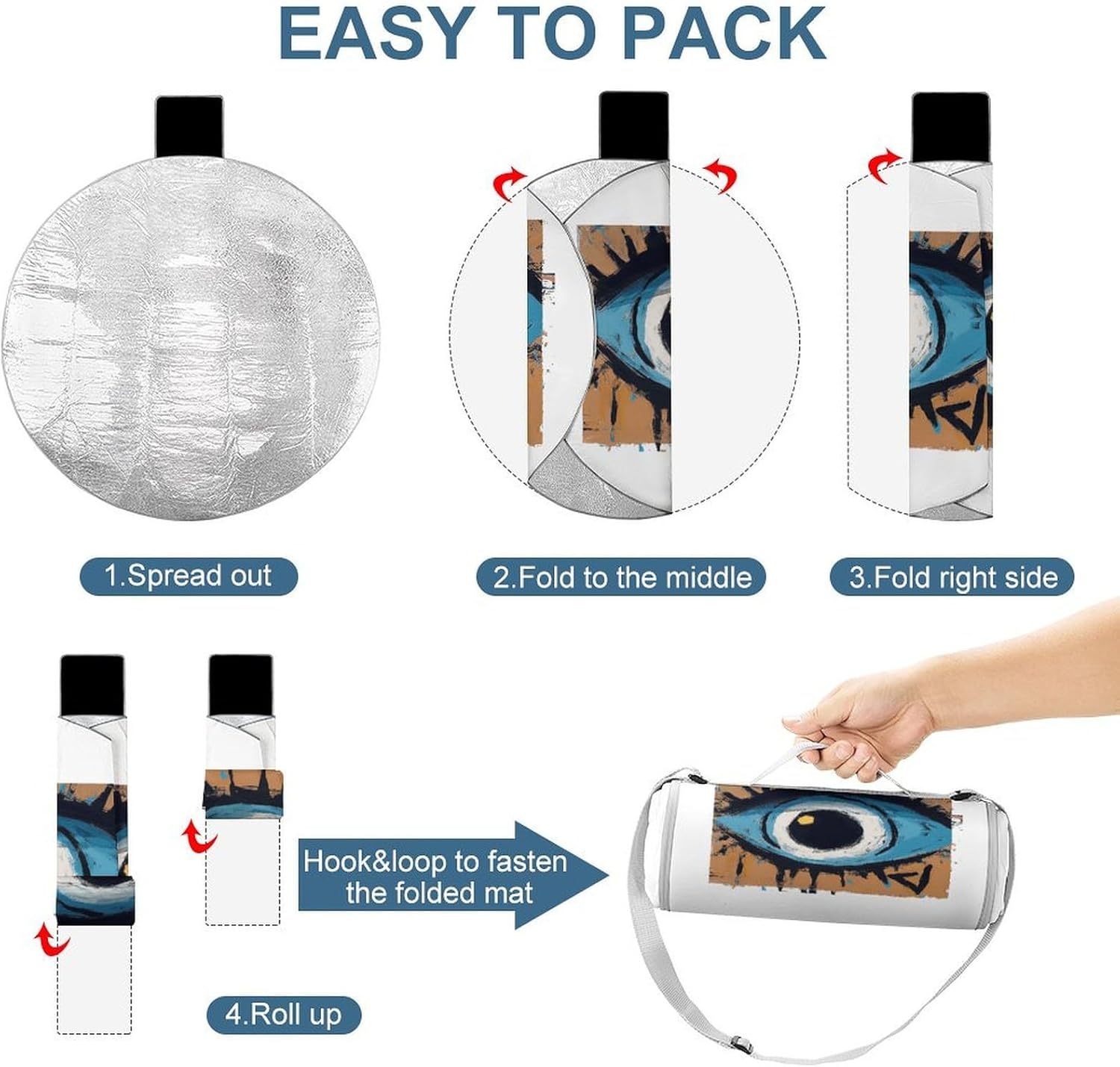 EASY TO PACK

1.Spread out

2.Fold to the middle

3.Fold right side

Hook&loop to fasten the folded mat

4.Roll up