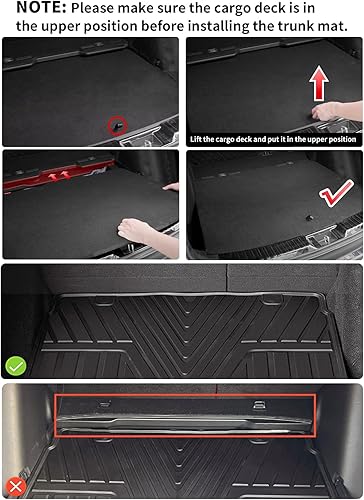 NOTE: Please make sure the cargo deck is in the upper position before installing the trunk mat.

Lift the cargo deck and put it in the upper position