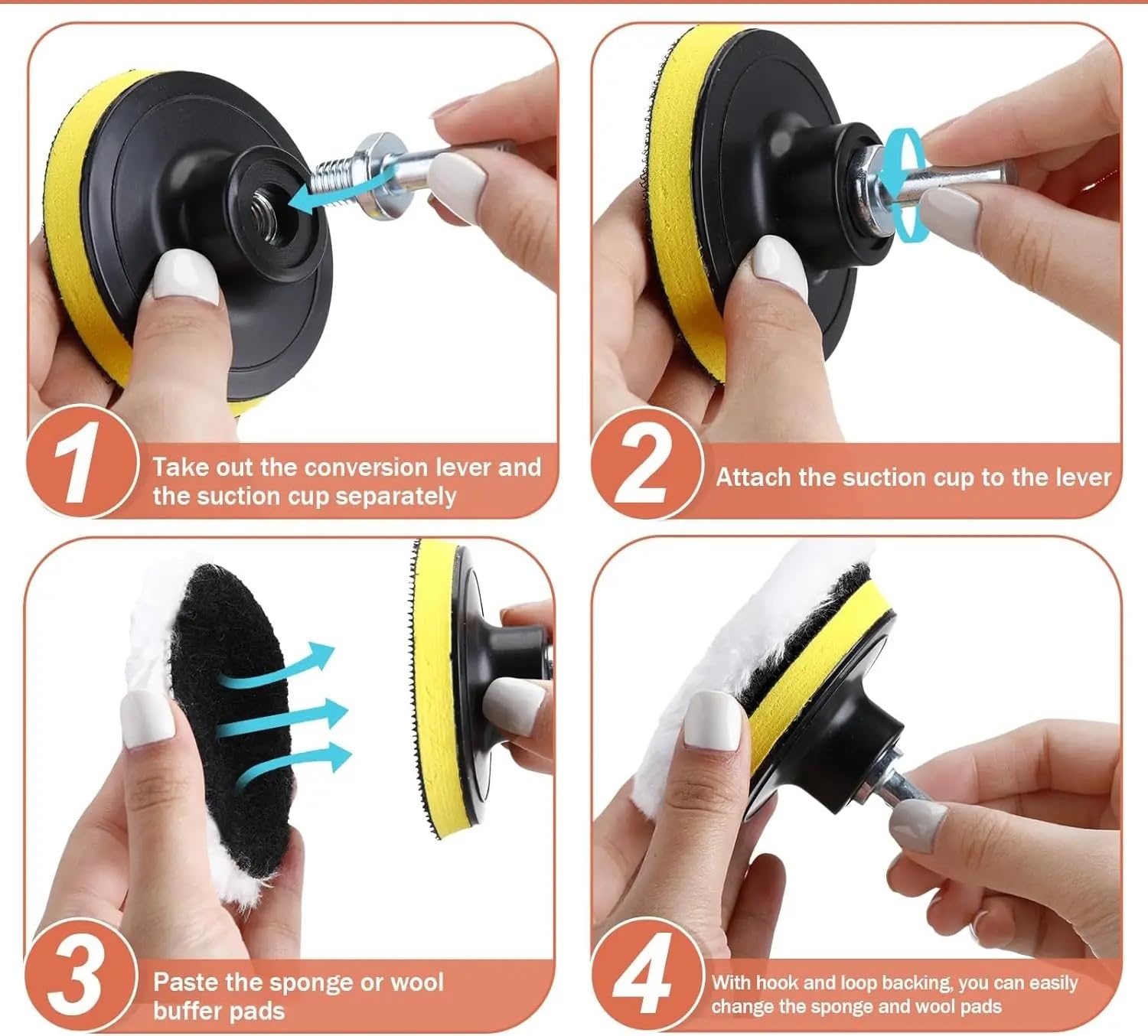 1
Take out the conversion lever and the suction cup separately

2
Attach the suction cup to the lever

3
Paste the sponge or wool buffer pads

4
With hook and loop backing, you can easily change the sponge and wool pads