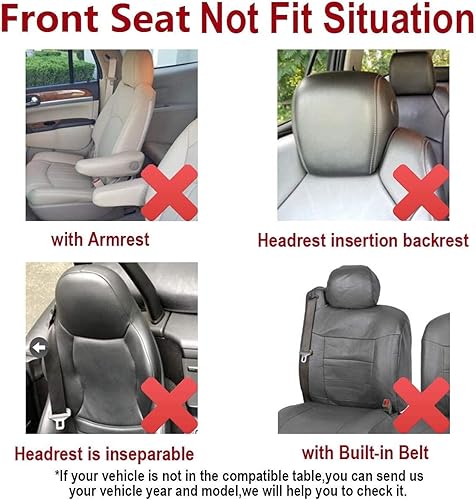 Front Seat Not Fit Situation

with Armrest

Headrest insertion backrest

Headrest is inseparable

with Built-in Belt

*If your vehicle is not in the compatible table,you can send us your vehicle year and model,we will help you to check it.